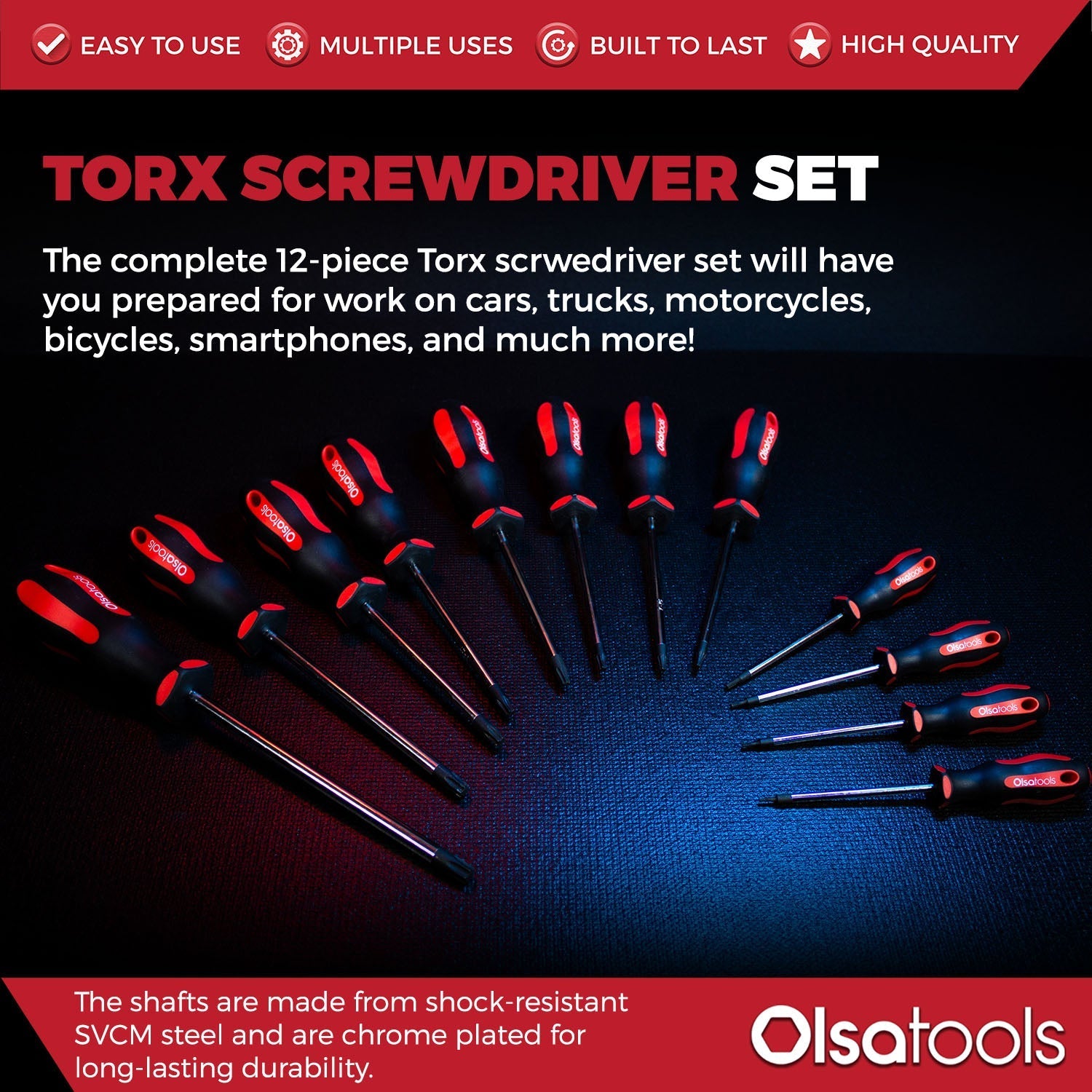 EASY TO USE MULTIPLE USES BUILT TO LAST HIGH QUALITY

TORX SCREWDRIVER SET

The complete 12-piece Torx scrwedriver set will have you prepared for work on cars, trucks, motorcycles, bicycles, smartphones, and much more!

Olsatools Olsatools Olsatools Olsatools Olsatools Olsatools Olsatools Olsatools Olsatools Olsatools Olsatools Olsatools

The shafts are made from shock-resistant SVCM steel and are chrome plated for long-lasting durability.

Olsatools