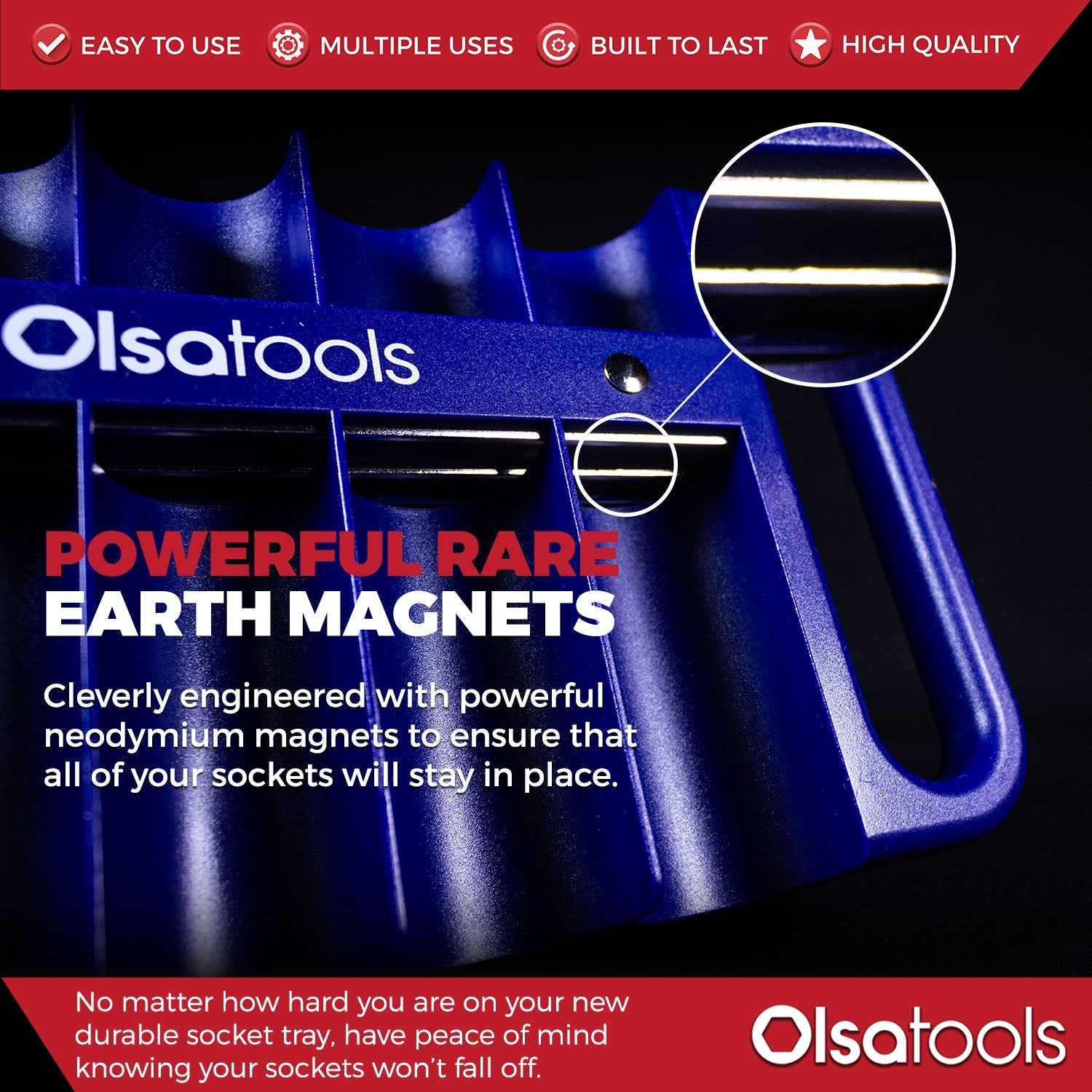 EASY TO USE MULTIPLE USES BUILT TO LAST HIGH QUALITY

Olsatools

POWERFUL RARE EARTH MAGNETS

Cleverly engineered with powerful neodymium magnets to ensure that all of your sockets will stay in place.

No matter how hard you are on your new durable socket tray, have peace of mind knowing your sockets won't fall off.

Olsatools