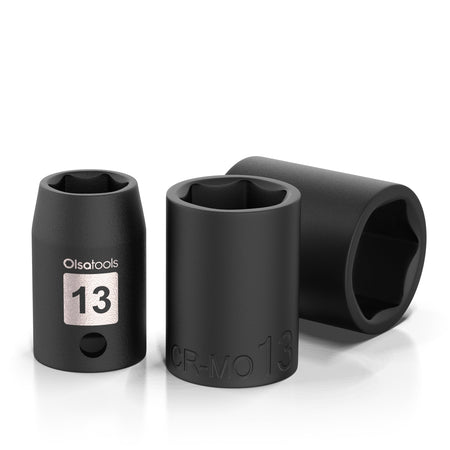 Olsatools
13

CR-MO 13