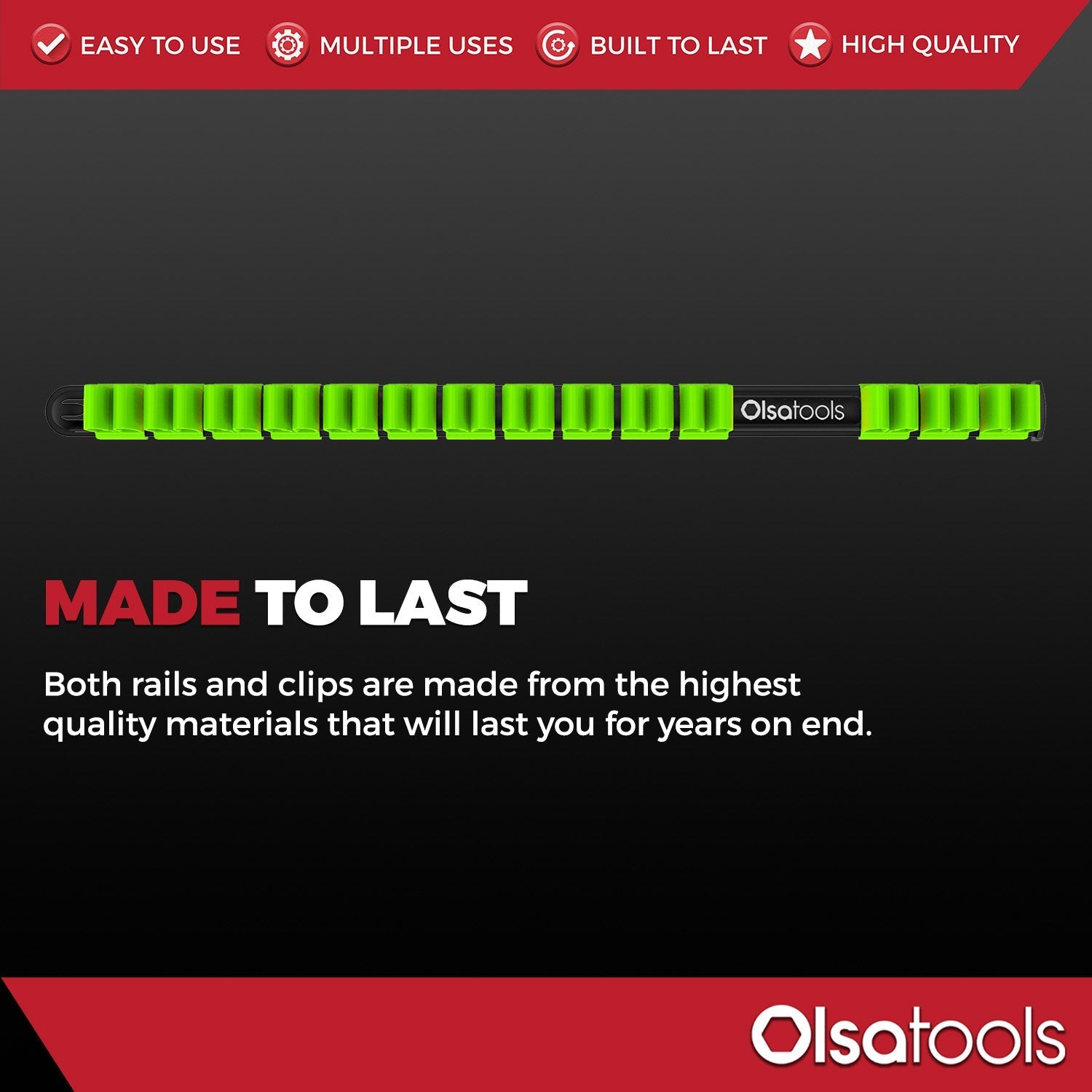 EASY TO USE MULTIPLE USES BUILT TO LAST HIGH QUALITY

Olsatools

MADE TO LAST

Both rails and clips are made from the highest quality materials that will last you for years on end.

Olsatools