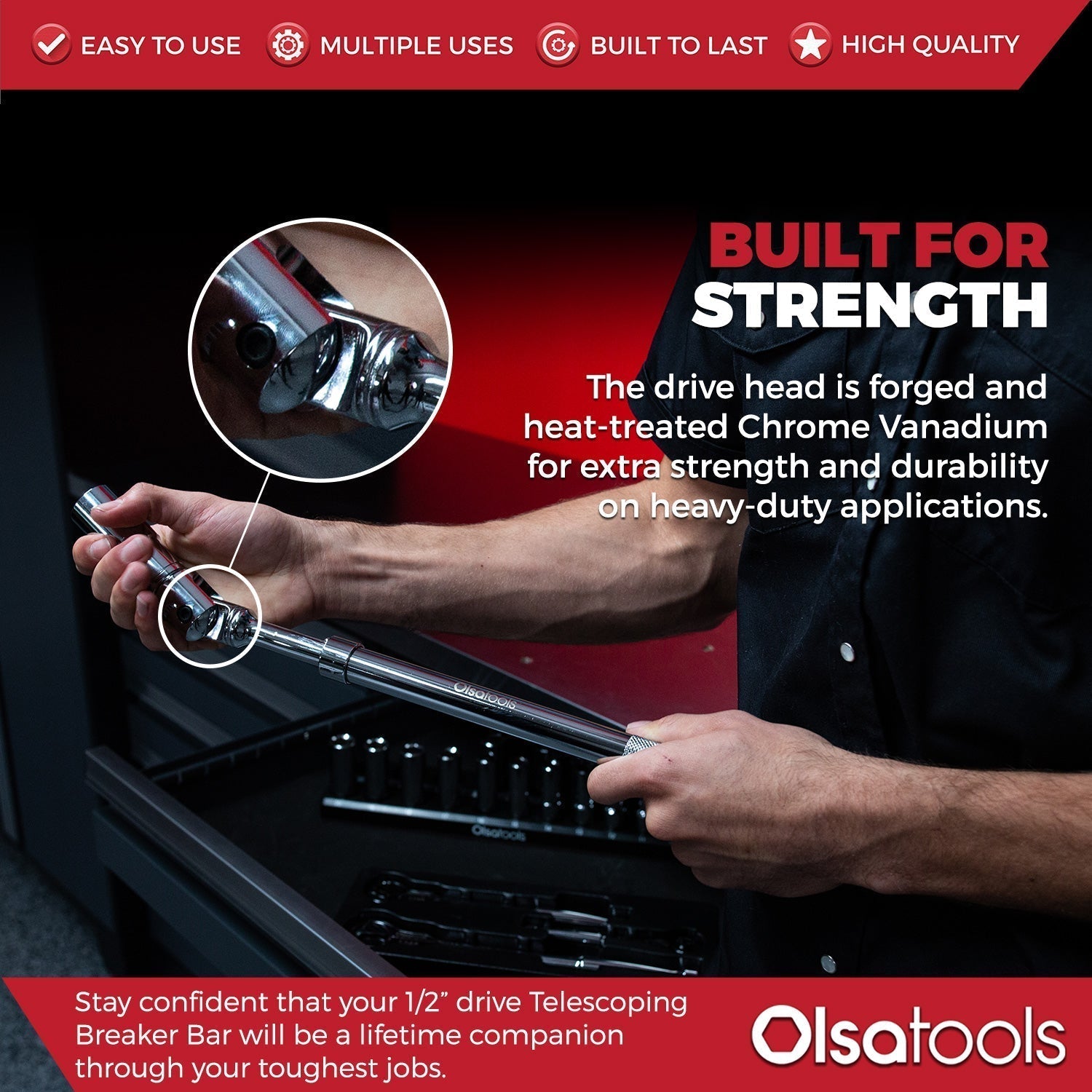 EASY TO USE MULTIPLE USES BUILT TO LAST HIGH QUALITY

BUILT FOR STRENGTH

The drive head is forged and heat-treated Chrome Vanadium for extra strength and durability on heavy-duty applications.

Olsatools

Olsatools

Stay confident that your 1/2" drive Telescoping Breaker Bar will be a lifetime companion through your toughest jobs.

Olsatools