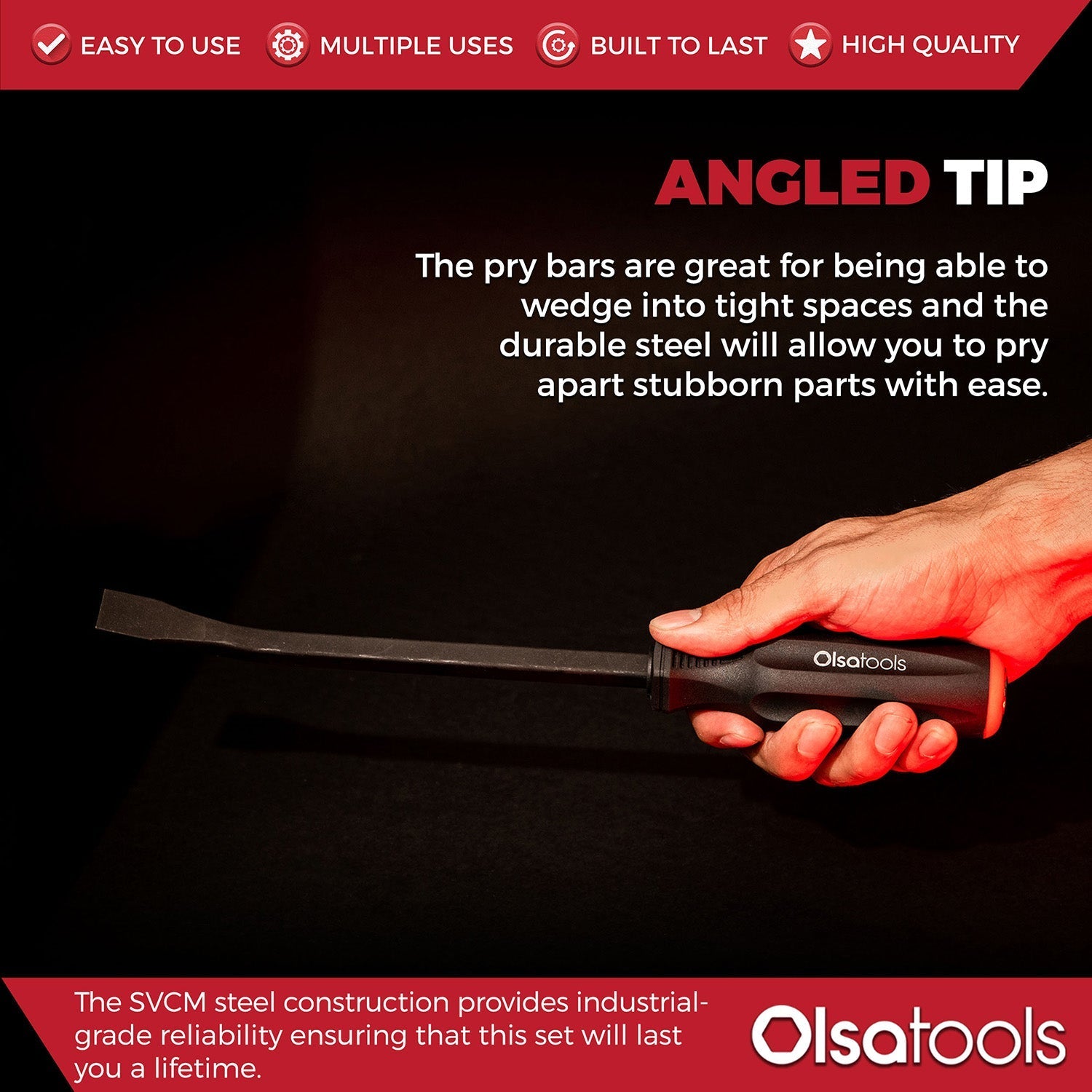 EASY TO USE MULTIPLE USES BUILT TO LAST HIGH QUALITY

ANGLED TIP

The pry bars are great for being able to wedge into tight spaces and the durable steel will allow you to pry apart stubborn parts with ease.

Olsatools

The SVCM steel construction provides industrial-grade reliability ensuring that this set will last you a lifetime.

Olsatools