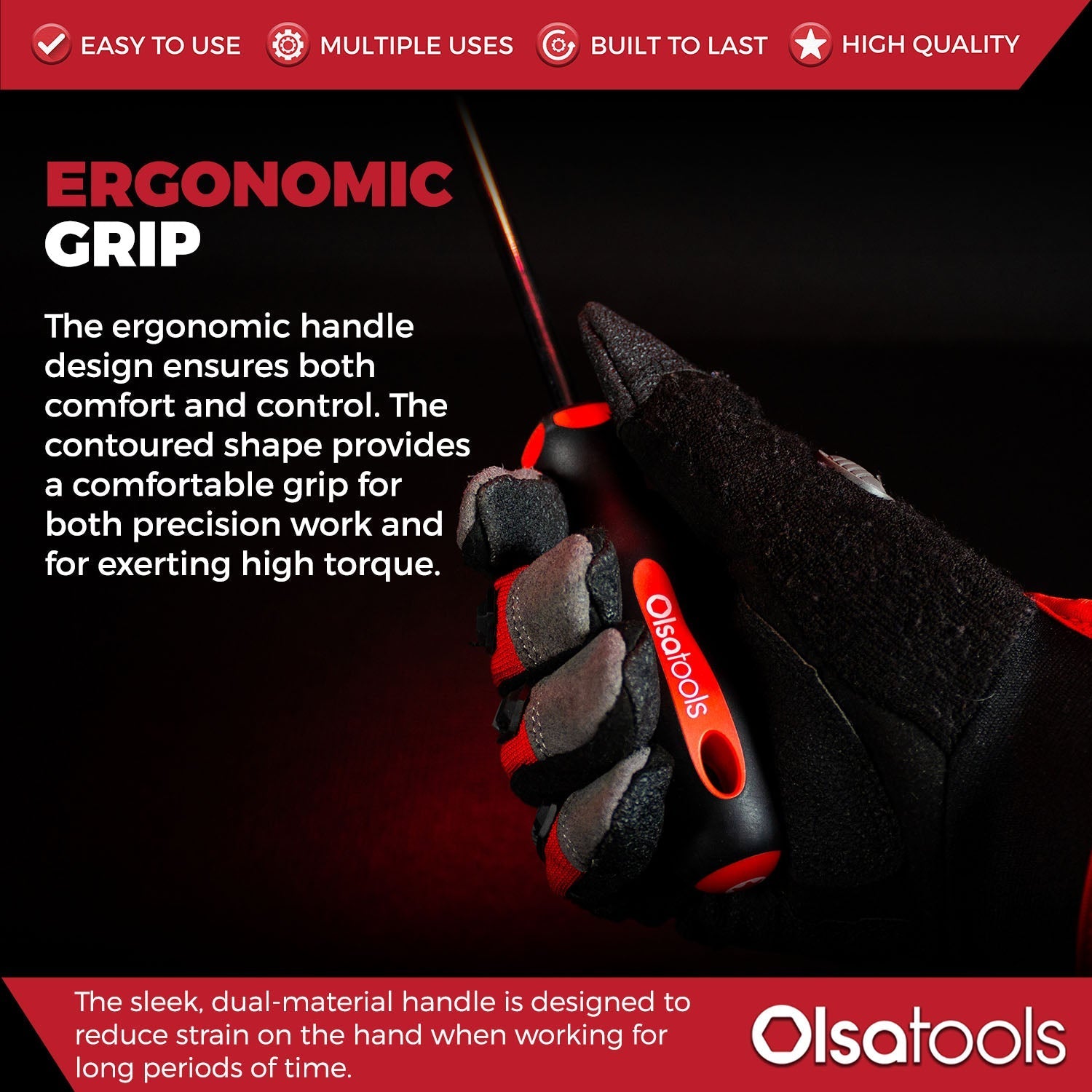 EASY TO USE MULTIPLE USES BUILT TO LAST HIGH QUALITY

ERGONOMIC GRIP

The ergonomic handle design ensures both comfort and control. The contoured shape provides a comfortable grip for both precision work and for exerting high torque.

Olsatools

The sleek, dual-material handle is designed to reduce strain on the hand when working for long periods of time.

Olsatools