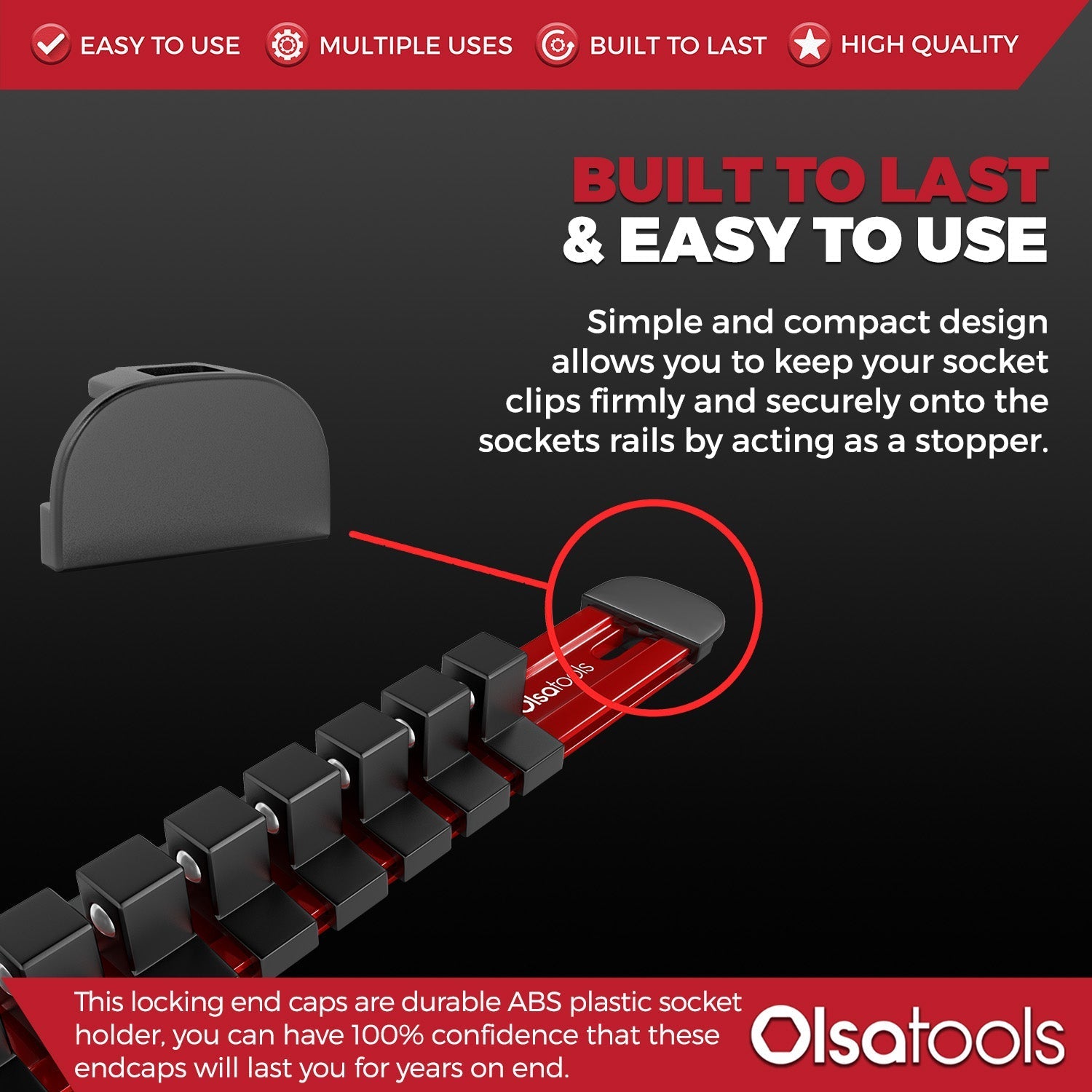 EASY TO USE MULTIPLE USES BUILT TO LAST HIGH QUALITY

BUILT TO LAST
& EASY TO USE

Simple and compact design allows you to keep your socket clips firmly and securely onto the sockets rails by acting as a stopper.

Olsatools

This locking end caps are durable ABS plastic socket holder, you can have 100% confidence that these endcaps will last you for years on end.

Olsatools