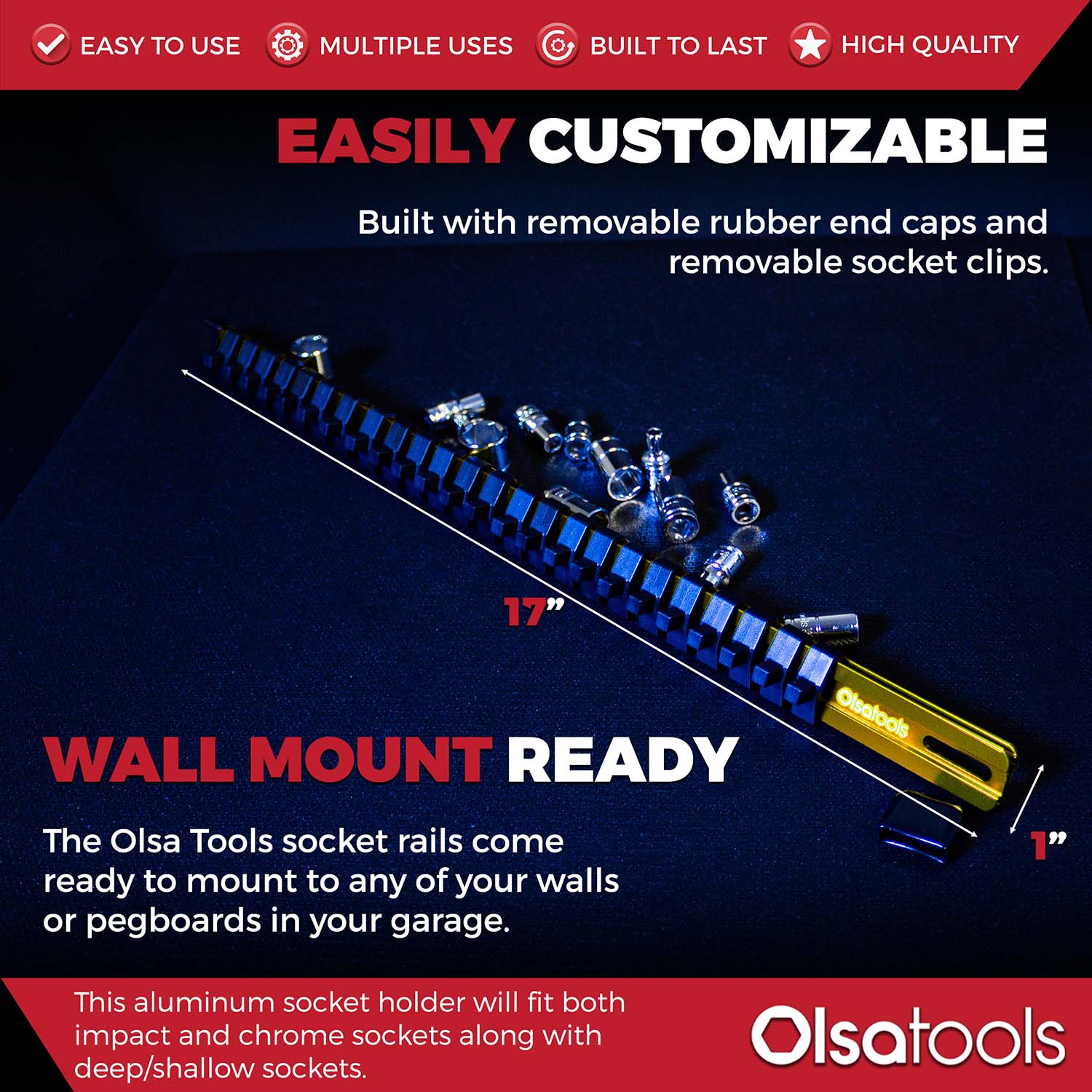 EASY TO USE MULTIPLE USES BUILT TO LAST HIGH QUALITY

EASILY CUSTOMIZABLE

Built with removable rubber end caps and removable socket clips.

17”

Olsatools

1”

WALL MOUNT READY

The Olsa Tools socket rails come ready to mount to any of your walls or pegboards in your garage.

This aluminum socket holder will fit both impact and chrome sockets along with deep/shallow sockets.

Olsatools