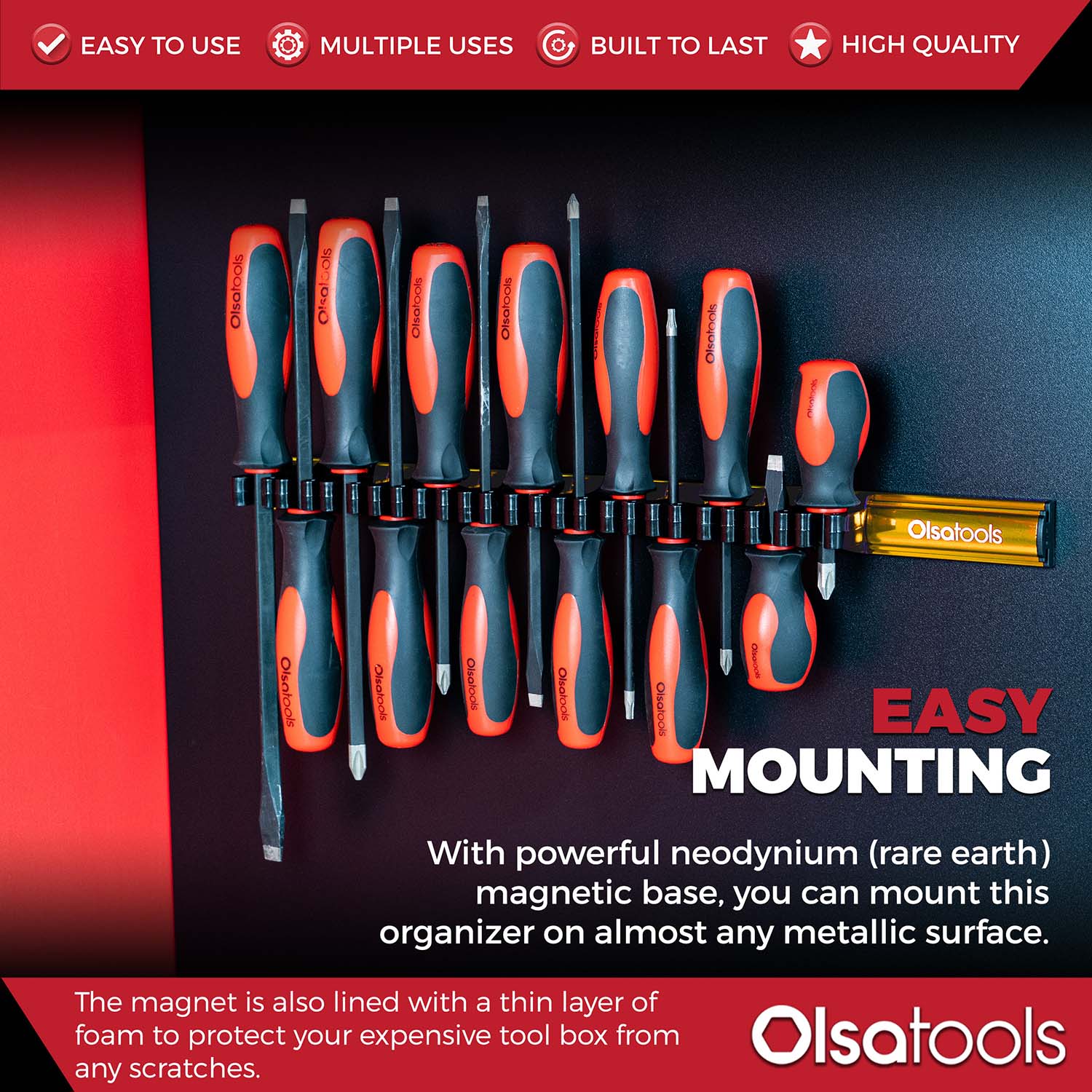 EASY TO USE MULTIPLE USES BUILT TO LAST HIGH QUALITY

Olsatools Olsatools Olsatools Olsatools Olsatools Olsatools Olsatools

Olsatools

Olsatools Olsatools Olsatools Olsatools Olsatools Olsatools

EASY MOUNTING

With powerful neodynium (rare earth) magnetic base, you can mount this organizer on almost any metallic surface.

The magnet is also lined with a thin layer of foam to protect your expensive tool box from any scratches.

Olsatools