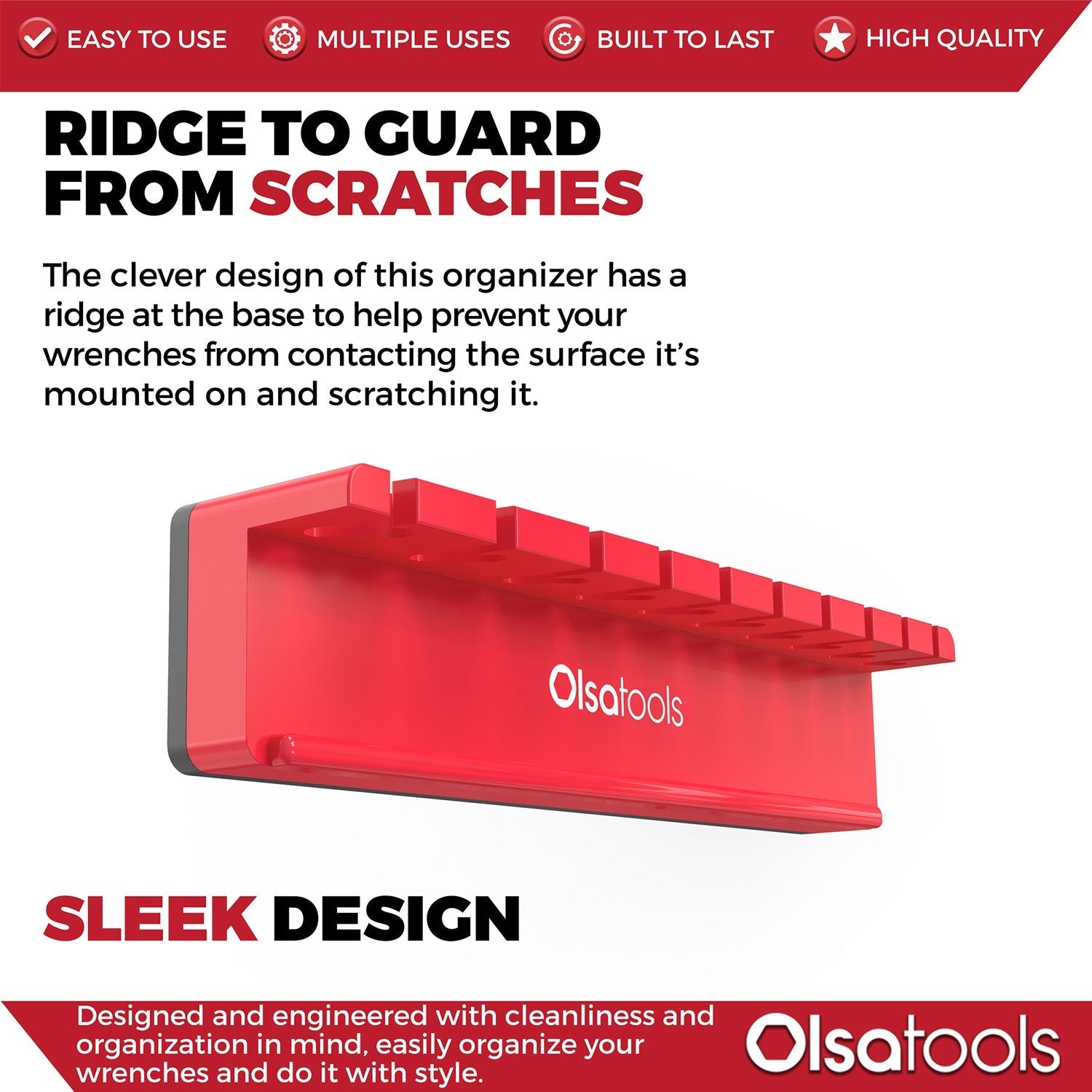 EASY TO USE MULTIPLE USES BUILT TO LAST HIGH QUALITY

RIDGE TO GUARD FROM SCRATCHES

The clever design of this organizer has a ridge at the base to help prevent your wrenches from contacting the surface it's mounted on and scratching it.

Olsatools

SLEEK DESIGN

Designed and engineered with cleanliness and organization in mind, easily organize your wrenches and do it with style.

Olsatools