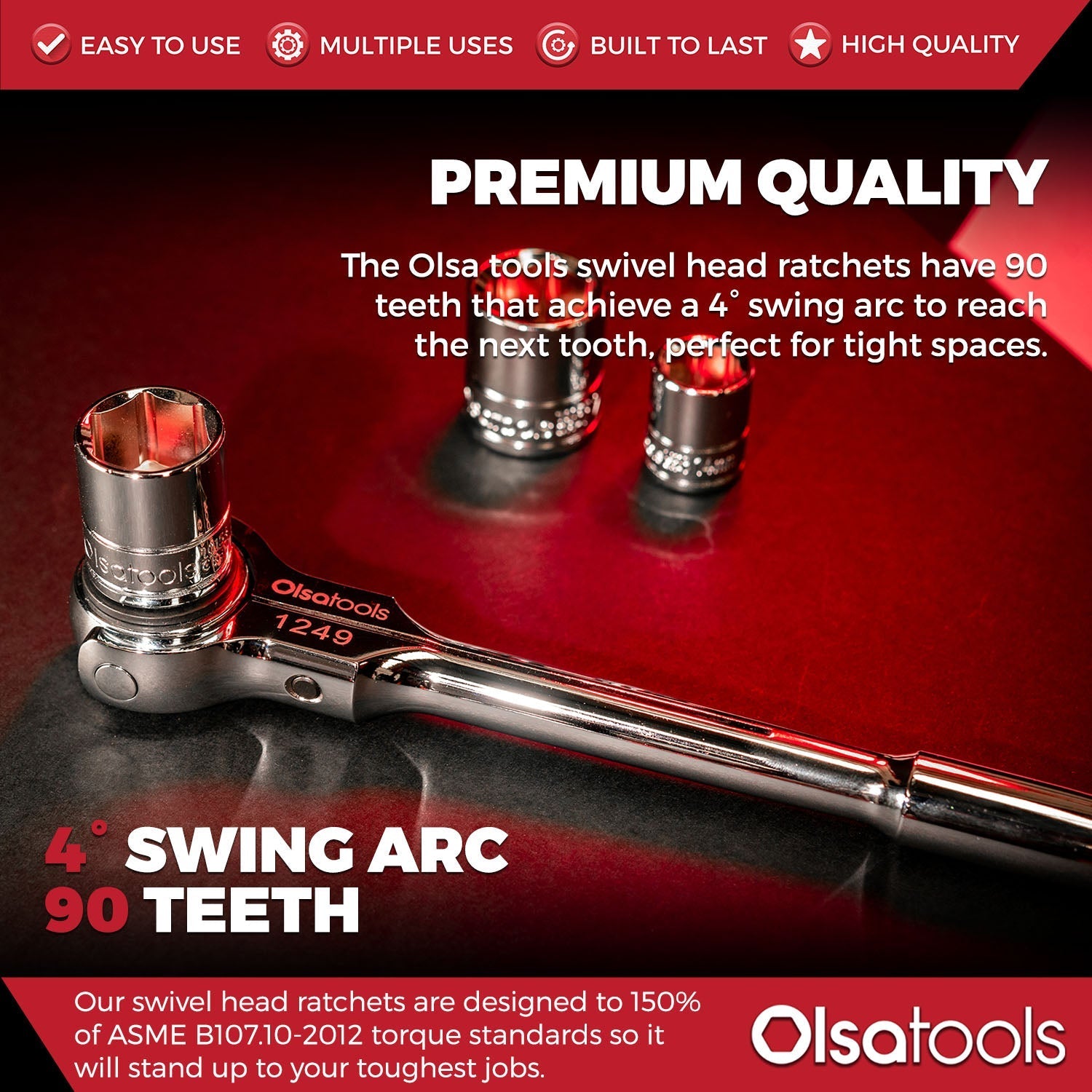 EASY TO USE MULTIPLE USES BUILT TO LAST HIGH QUALITY

PREMIUM QUALITY

The Olsa tools swivel head ratchets have 90 teeth that achieve a 4° swing arc to reach the next tooth, perfect for tight spaces.

Olsatools

Olsatools
1249

4° SWING ARC
90 TEETH

Our swivel head ratchets are designed to 150% of ASME B107.10-2012 torque standards so it will stand up to your toughest jobs.

Olsatools