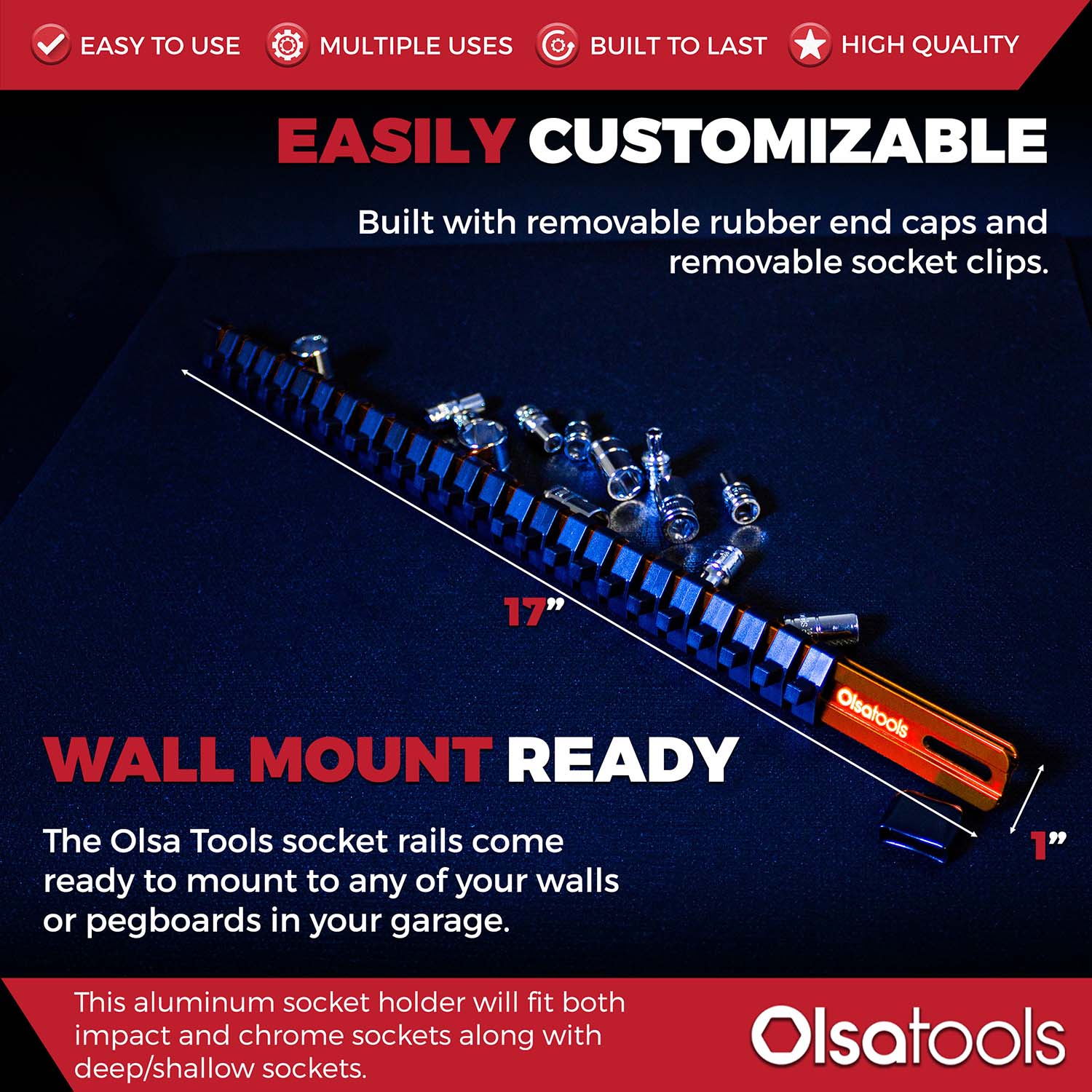 EASY TO USE MULTIPLE USES BUILT TO LAST HIGH QUALITY

EASILY CUSTOMIZABLE

Built with removable rubber end caps and removable socket clips.

17”

Olsatools

1”

WALL MOUNT READY

The Olsa Tools socket rails come ready to mount to any of your walls or pegboards in your garage.

This aluminum socket holder will fit both impact and chrome sockets along with deep/shallow sockets.

Olsatools