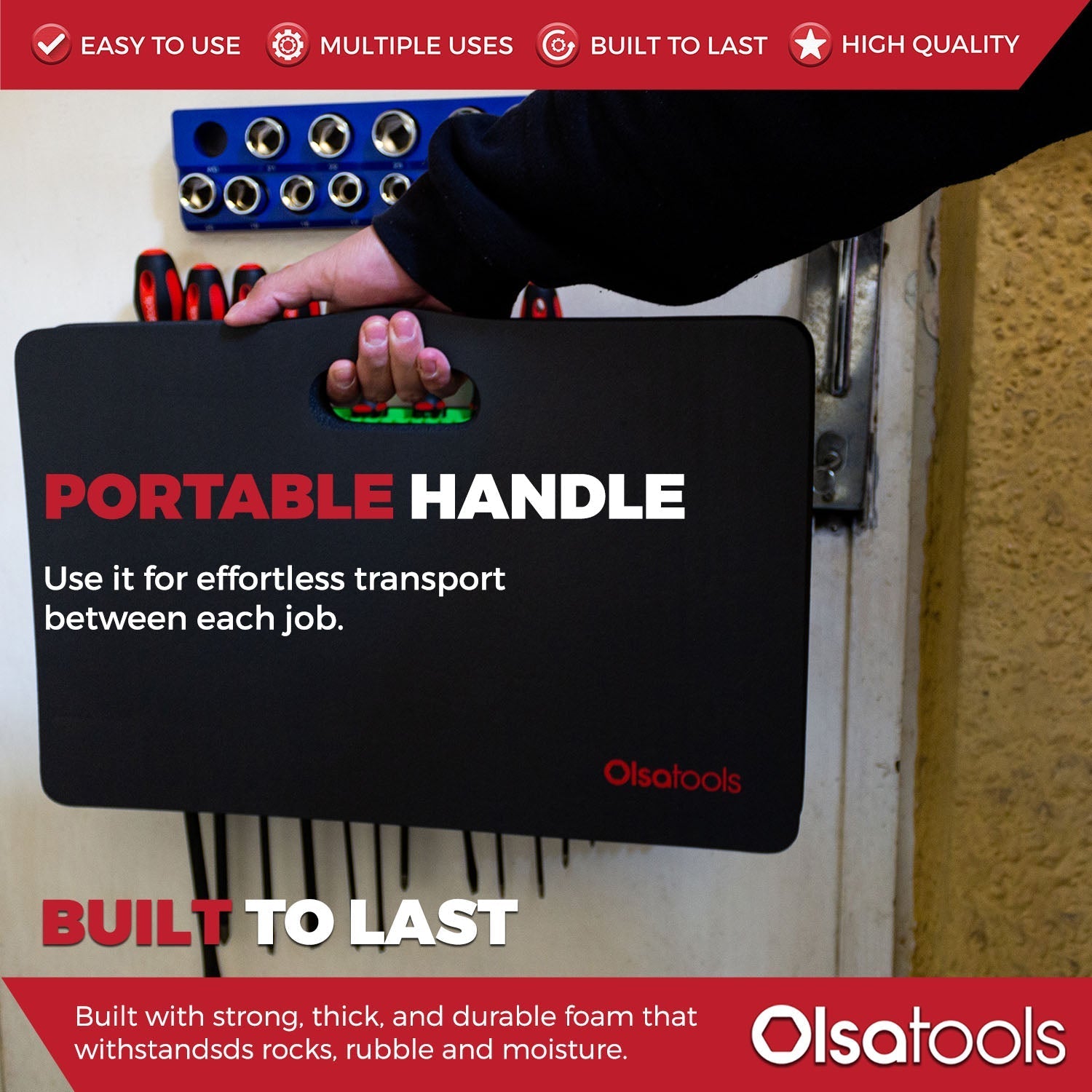 EASY TO USE MULTIPLE USES BUILT TO LAST HIGH QUALITY

PORTABLE HANDLE

Use it for effortless transport between each job.

Olsatools

BUILT TO LAST

Built with strong, thick, and durable foam that withstandsds rocks, rubble and moisture.

Olsatools