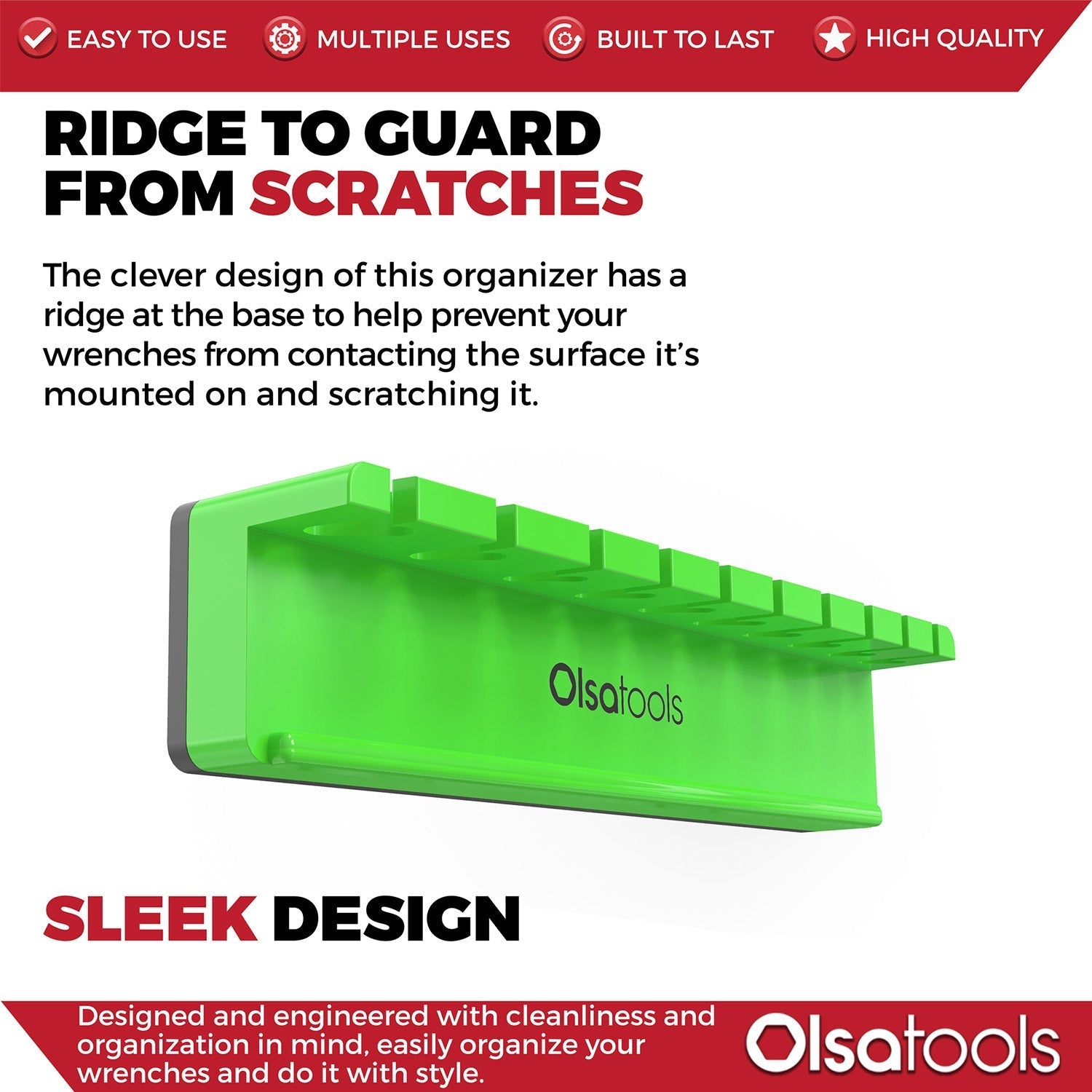 EASY TO USE MULTIPLE USES BUILT TO LAST HIGH QUALITY

RIDGE TO GUARD FROM SCRATCHES

The clever design of this organizer has a ridge at the base to help prevent your wrenches from contacting the surface it's mounted on and scratching it.

Olsatools

SLEEK DESIGN

Designed and engineered with cleanliness and organization in mind, easily organize your wrenches and do it with style.

Olsatools