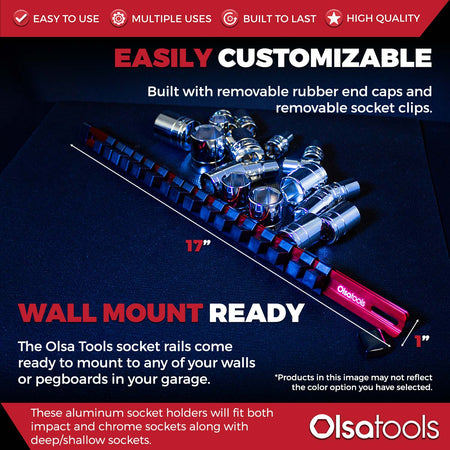 EASY TO USE MULTIPLE USES BUILT TO LAST HIGH QUALITY

EASILY CUSTOMIZABLE

Built with removable rubber end caps and removable socket clips.

17”

Olsatools

1”

WALL MOUNT READY

The Olsa Tools socket rails come ready to mount to any of your walls or pegboards in your garage.

*Products in this image may not reflect the color option you have selected.

These aluminum socket holders will fit both impact and chrome sockets along with deep/shallow sockets.

Olsatools