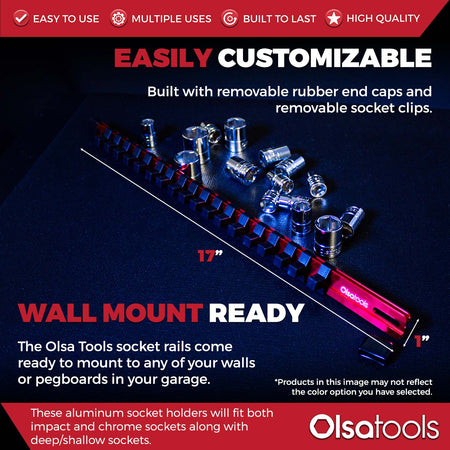 EASY TO USE MULTIPLE USES BUILT TO LAST HIGH QUALITY

EASILY CUSTOMIZABLE

Built with removable rubber end caps and removable socket clips.

17”

Olsatools

1”

WALL MOUNT READY

The Olsa Tools socket rails come ready to mount to any of your walls or pegboards in your garage.

*Products in this image may not reflect the color option you have selected.

These aluminum socket holders will fit both impact and chrome sockets along with deep/shallow sockets.

Olsatools