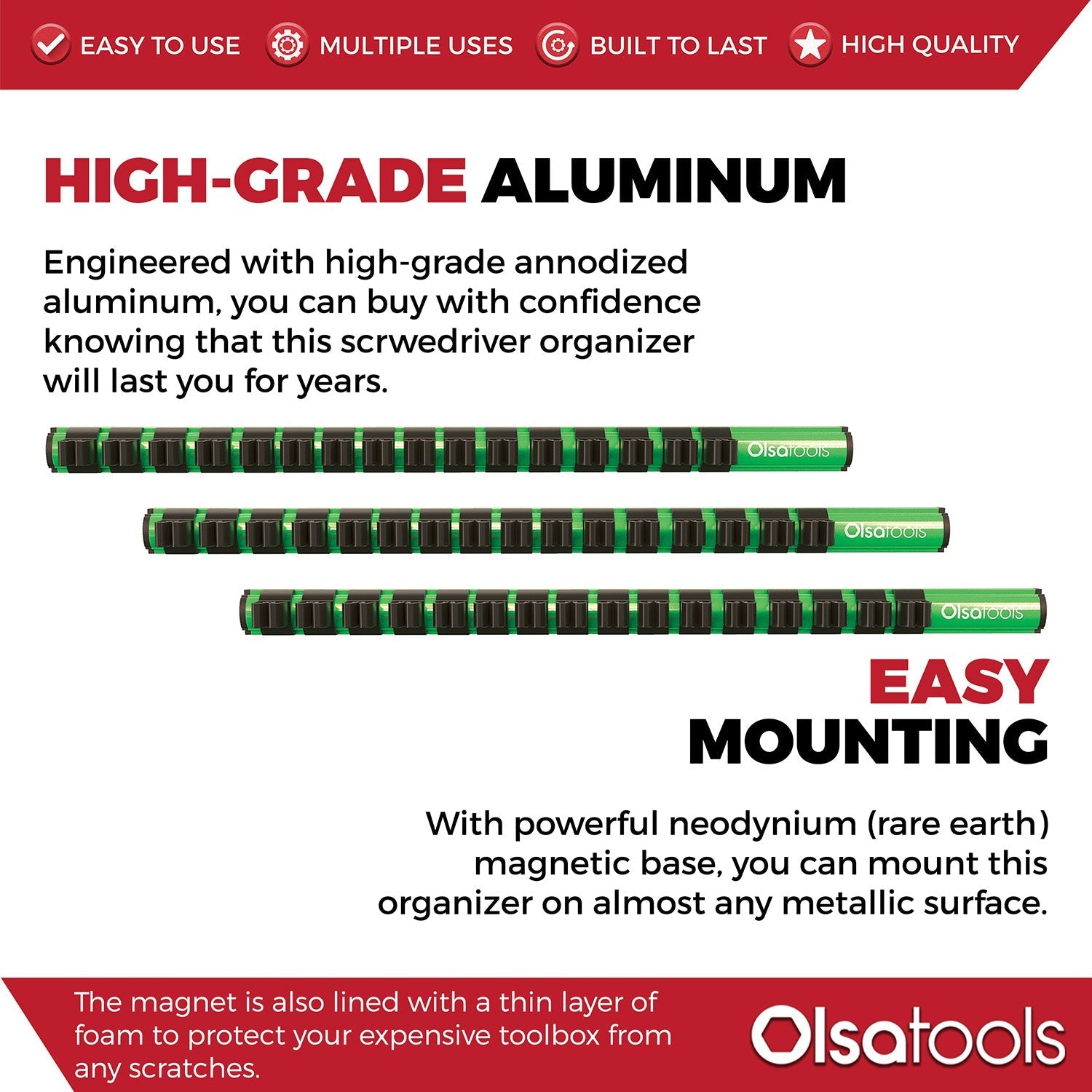 EASY TO USE MULTIPLE USES BUILT TO LAST HIGH QUALITY

HIGH-GRADE ALUMINUM

Engineered with high-grade annodized aluminum, you can buy with confidence knowing that this scrwedriver organizer will last you for years.

Olsatools

Olsatools

Olsatools

EASY MOUNTING

With powerful neodynium (rare earth) magnetic base, you can mount this organizer on almost any metallic surface.

The magnet is also lined with a thin layer of foam to protect your expensive toolbox from any scratches.

Olsatools