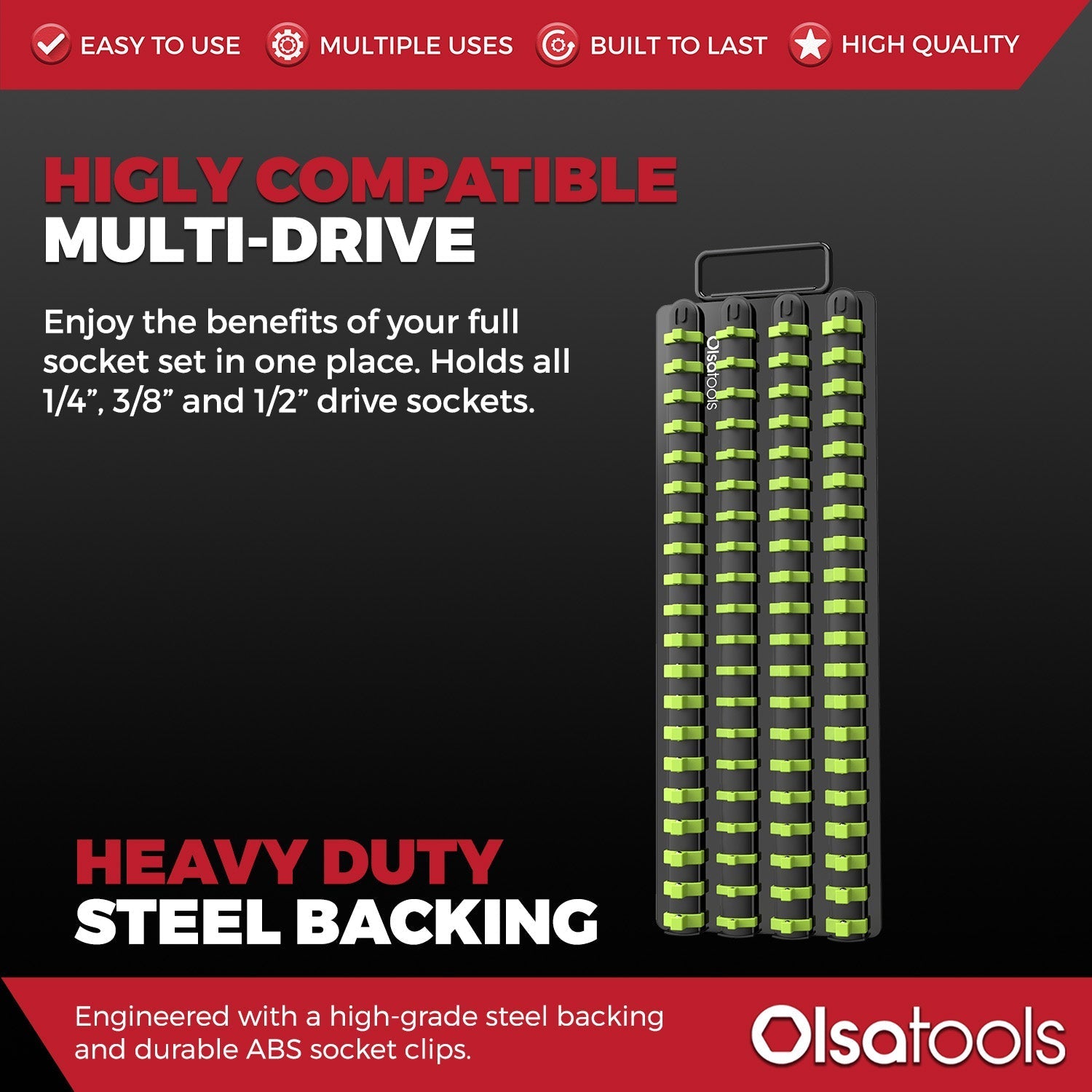 EASY TO USE MULTIPLE USES BUILT TO LAST HIGH QUALITY

HIGLY COMPATIBLE
MULTI-DRIVE

Enjoy the benefits of your full socket set in one place. Holds all 1/4”, 3/8” and 1/2” drive sockets.

Olsatools

HEAVY DUTY
STEEL BACKING

Engineered with a high-grade steel backing and durable ABS socket clips.

Olsatools