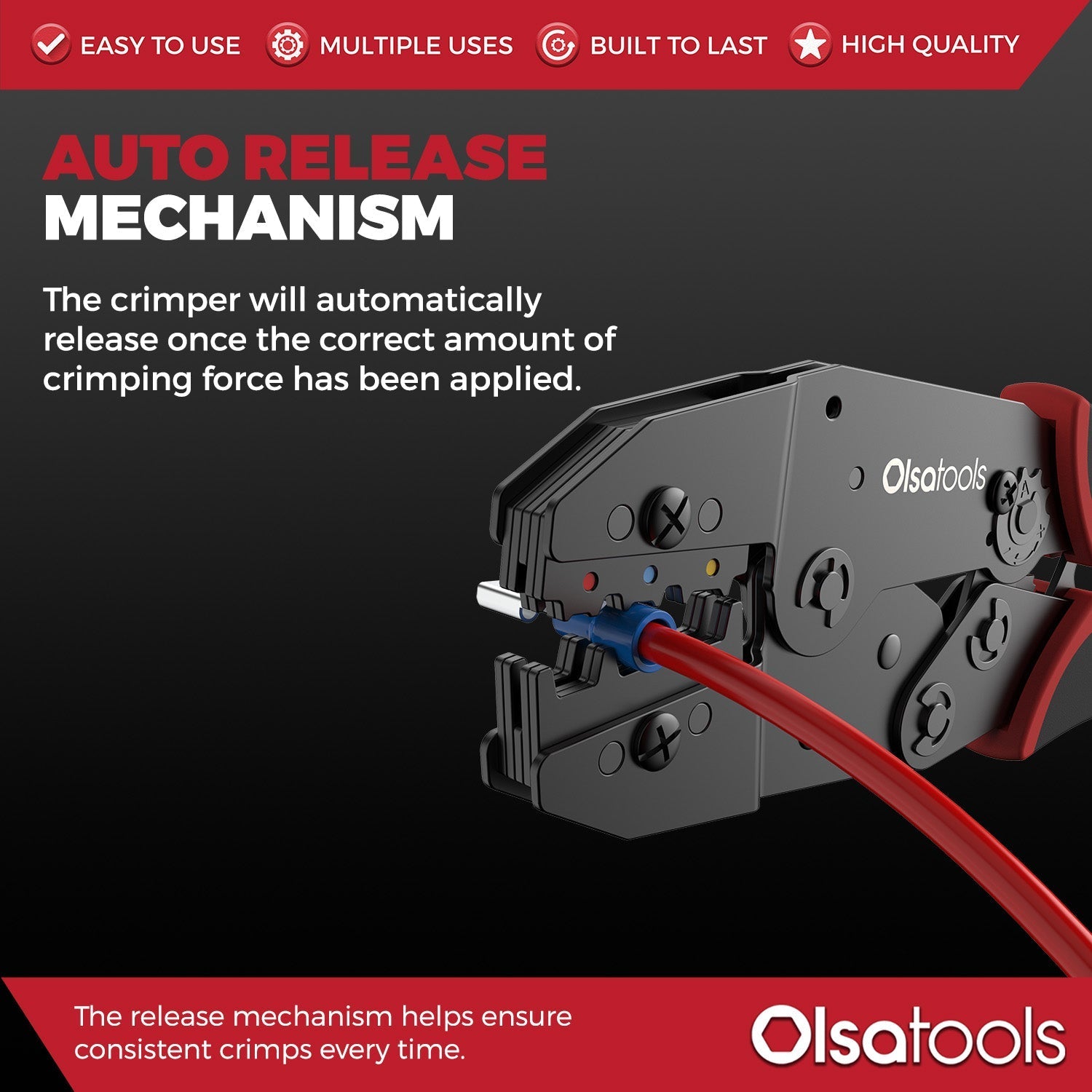 EASY TO USE MULTIPLE USES BUILT TO LAST HIGH QUALITY

AUTO RELEASE MECHANISM

The crimper will automatically release once the correct amount of crimping force has been applied.

Olsatools

The release mechanism helps ensure consistent crimps every time.

Olsatools