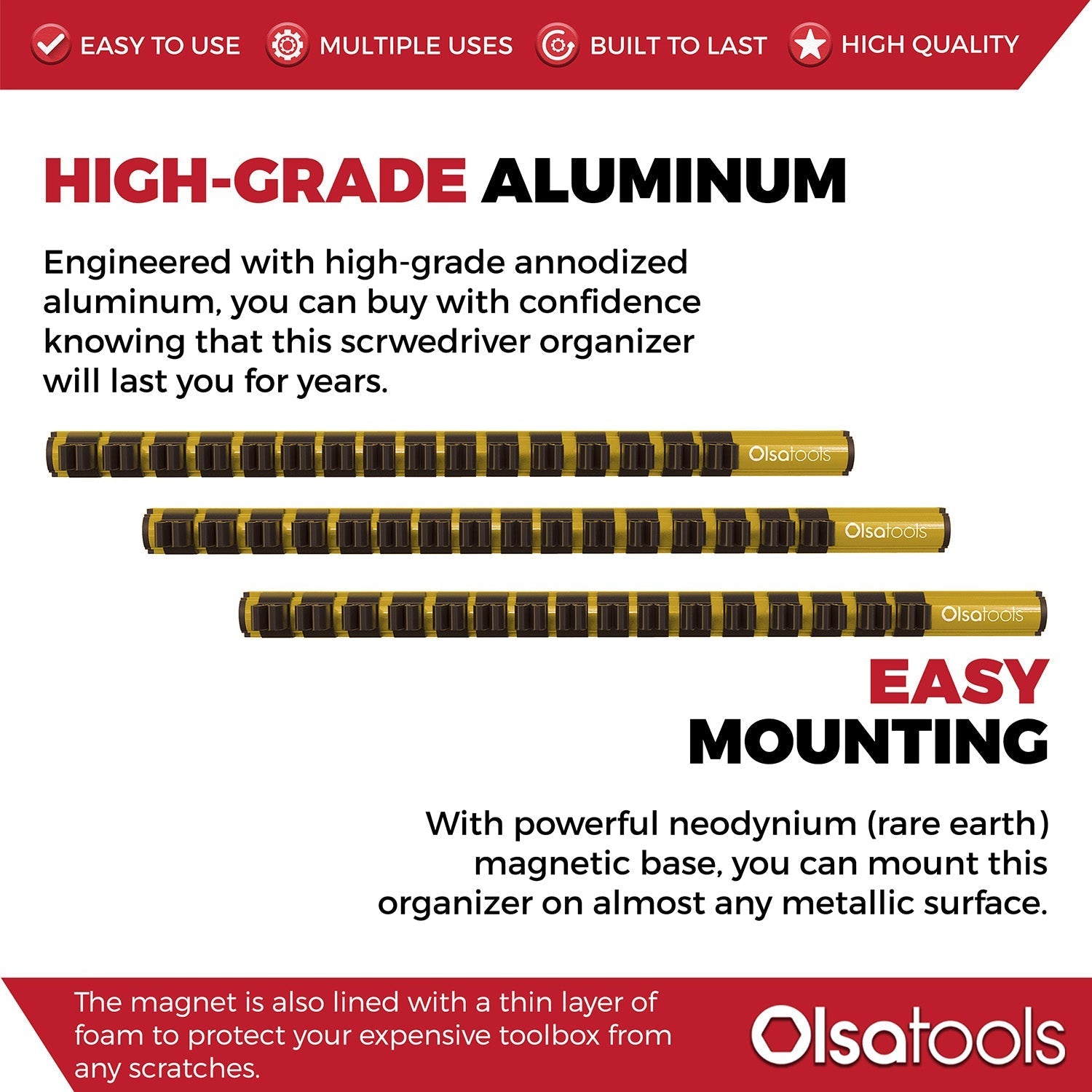 EASY TO USE MULTIPLE USES BUILT TO LAST HIGH QUALITY

HIGH-GRADE ALUMINUM

Engineered with high-grade annodized aluminum, you can buy with confidence knowing that this scrwedriver organizer will last you for years.

Olsatools

Olsatools

Olsatools

EASY MOUNTING

With powerful neodynium (rare earth) magnetic base, you can mount this organizer on almost any metallic surface.

The magnet is also lined with a thin layer of foam to protect your expensive toolbox from any scratches.

Olsatools