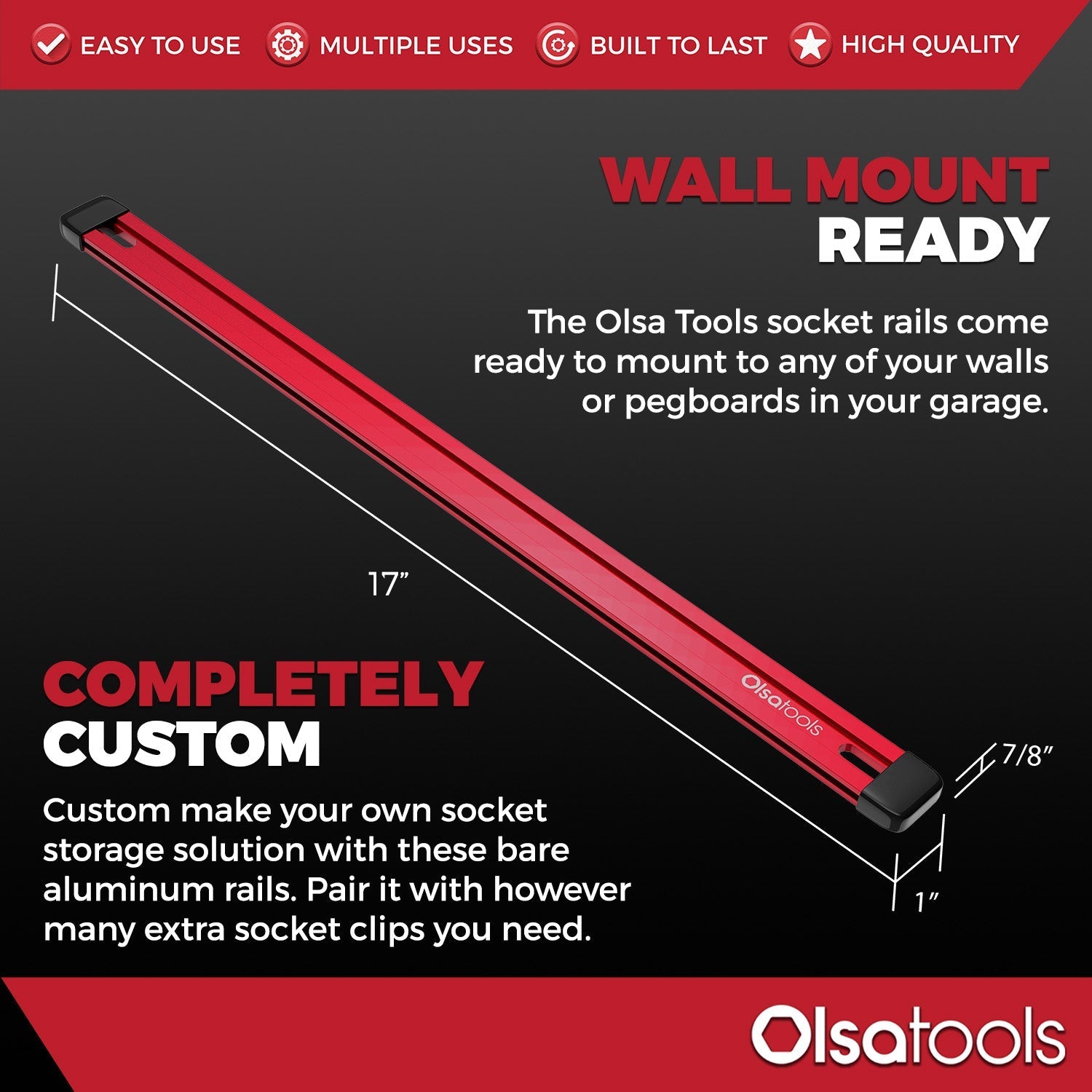 EASY TO USE MULTIPLE USES BUILT TO LAST HIGH QUALITY

WALL MOUNT READY

The Olsa Tools socket rails come ready to mount to any of your walls or pegboards in your garage.

17”

Olsatools

7/8”

1”

COMPLETELY CUSTOM

Custom make your own socket storage solution with these bare aluminum rails. Pair it with however many extra socket clips you need.

Olsatools