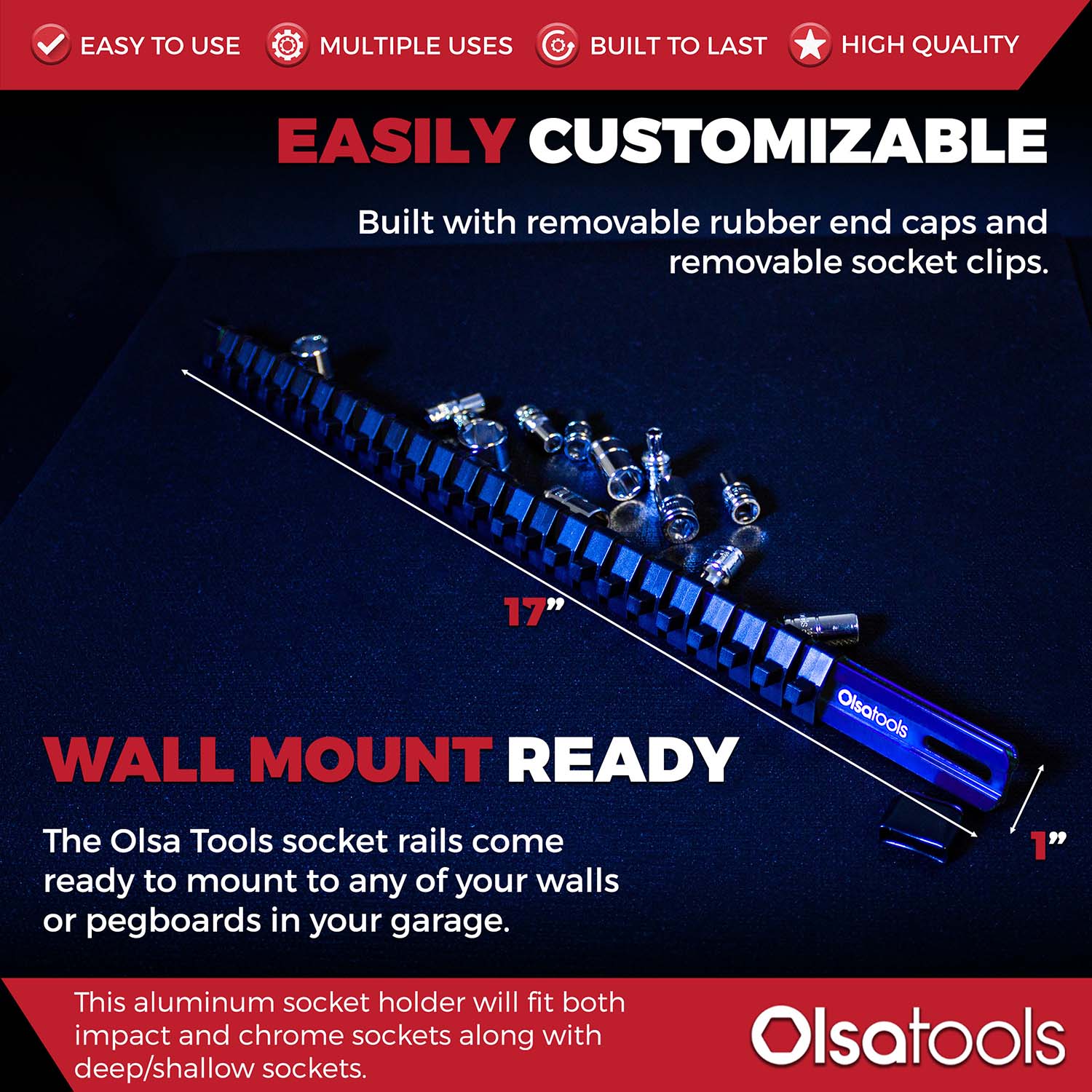 EASY TO USE MULTIPLE USES BUILT TO LAST HIGH QUALITY

EASILY CUSTOMIZABLE

Built with removable rubber end caps and removable socket clips.

17”

Olsatools

1”

WALL MOUNT READY

The Olsa Tools socket rails come ready to mount to any of your walls or pegboards in your garage.

This aluminum socket holder will fit both impact and chrome sockets along with deep/shallow sockets.

Olsatools