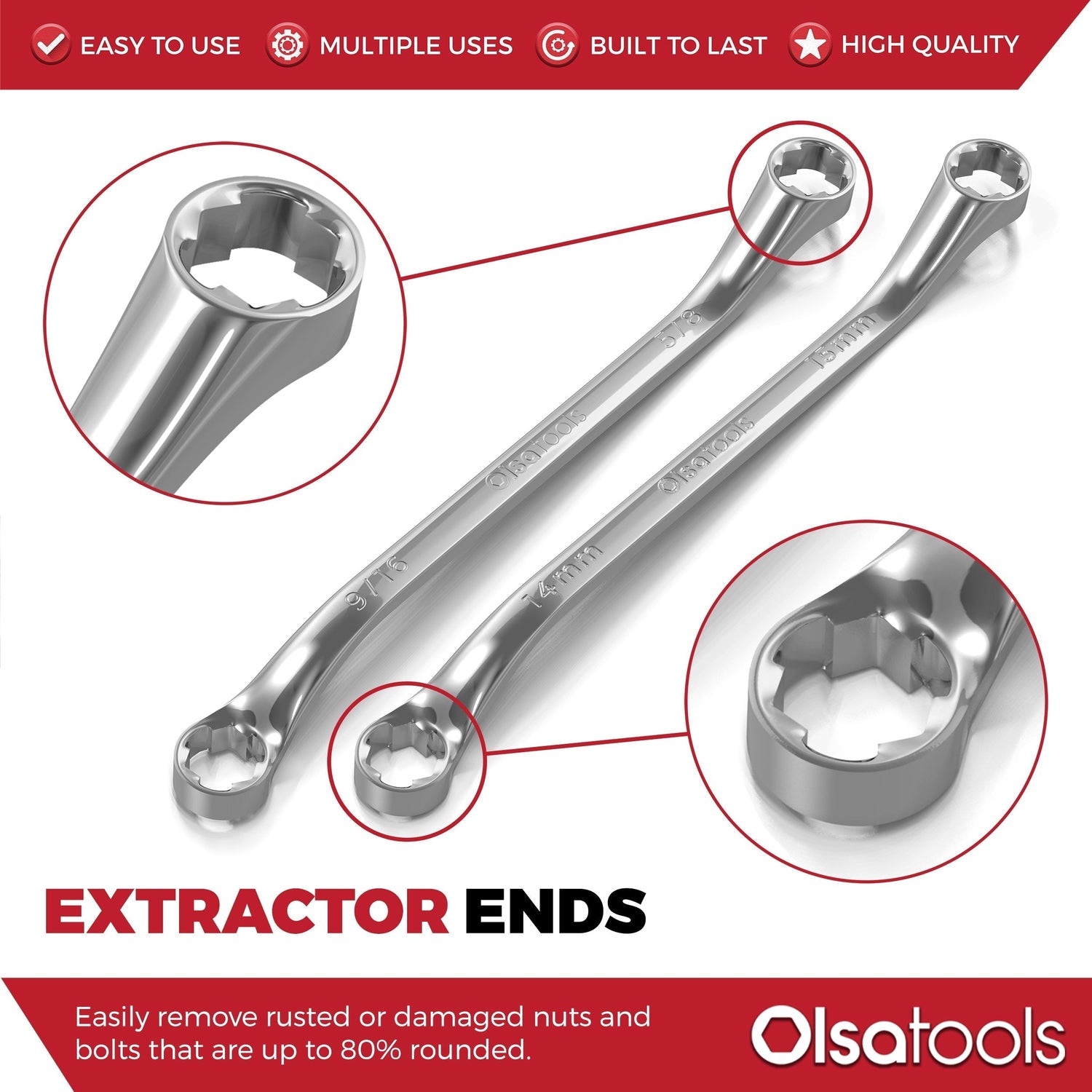 EASY TO USE MULTIPLE USES BUILT TO LAST HIGH QUALITY

5/8

Olsatools

9/16

15mm

Olsatools

14mm

EXTRACTOR ENDS

Easily remove rusted or damaged nuts and bolts that are up to 80% rounded.

Olsatools