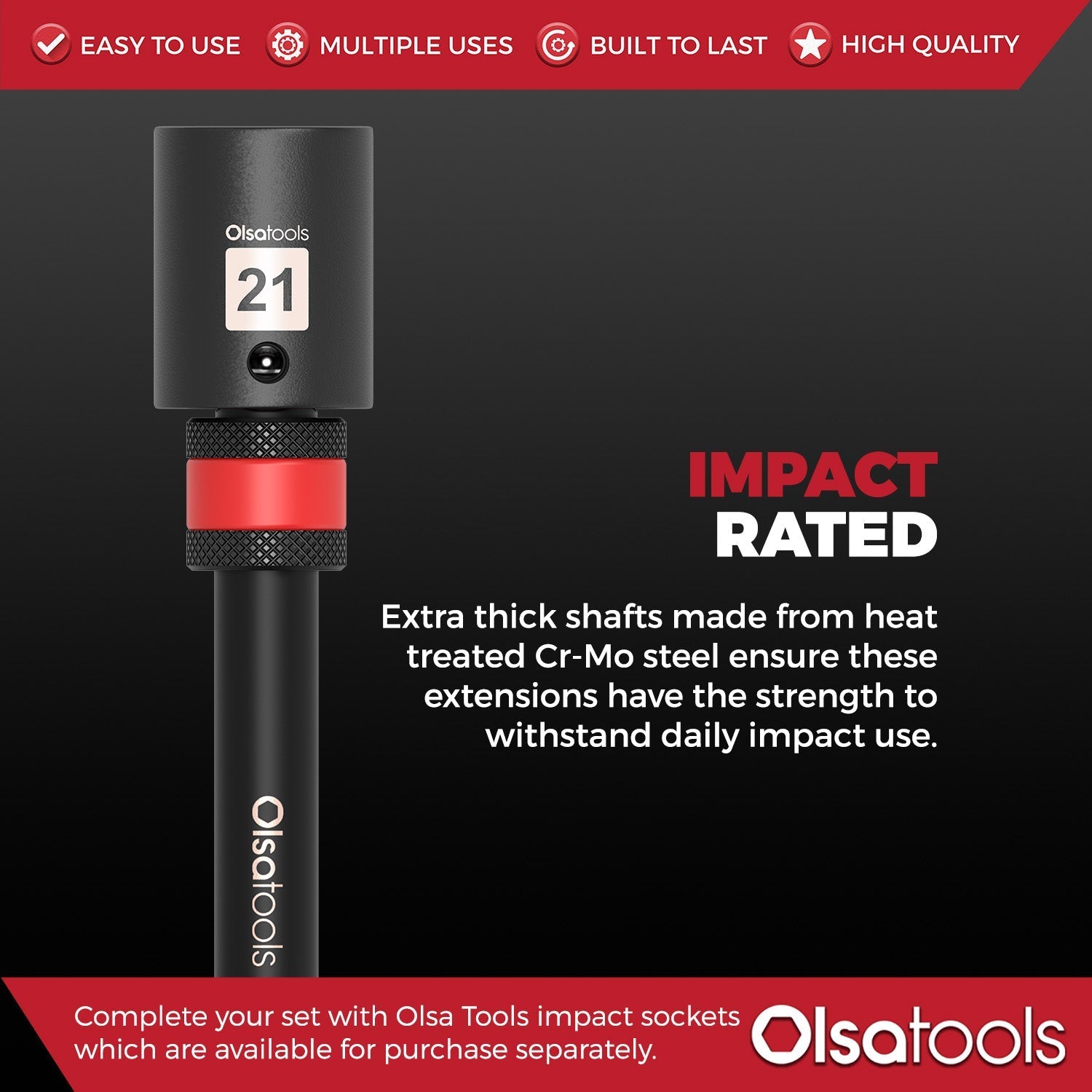 EASY TO USE MULTIPLE USES BUILT TO LAST HIGH QUALITY

Olsatools
21

IMPACT RATED

Extra thick shafts made from heat treated Cr-Mo steel ensure these extensions have the strength to withstand daily impact use.

Olsatools

Complete your set with Olsa Tools impact sockets which are available for purchase separately.

Olsatools