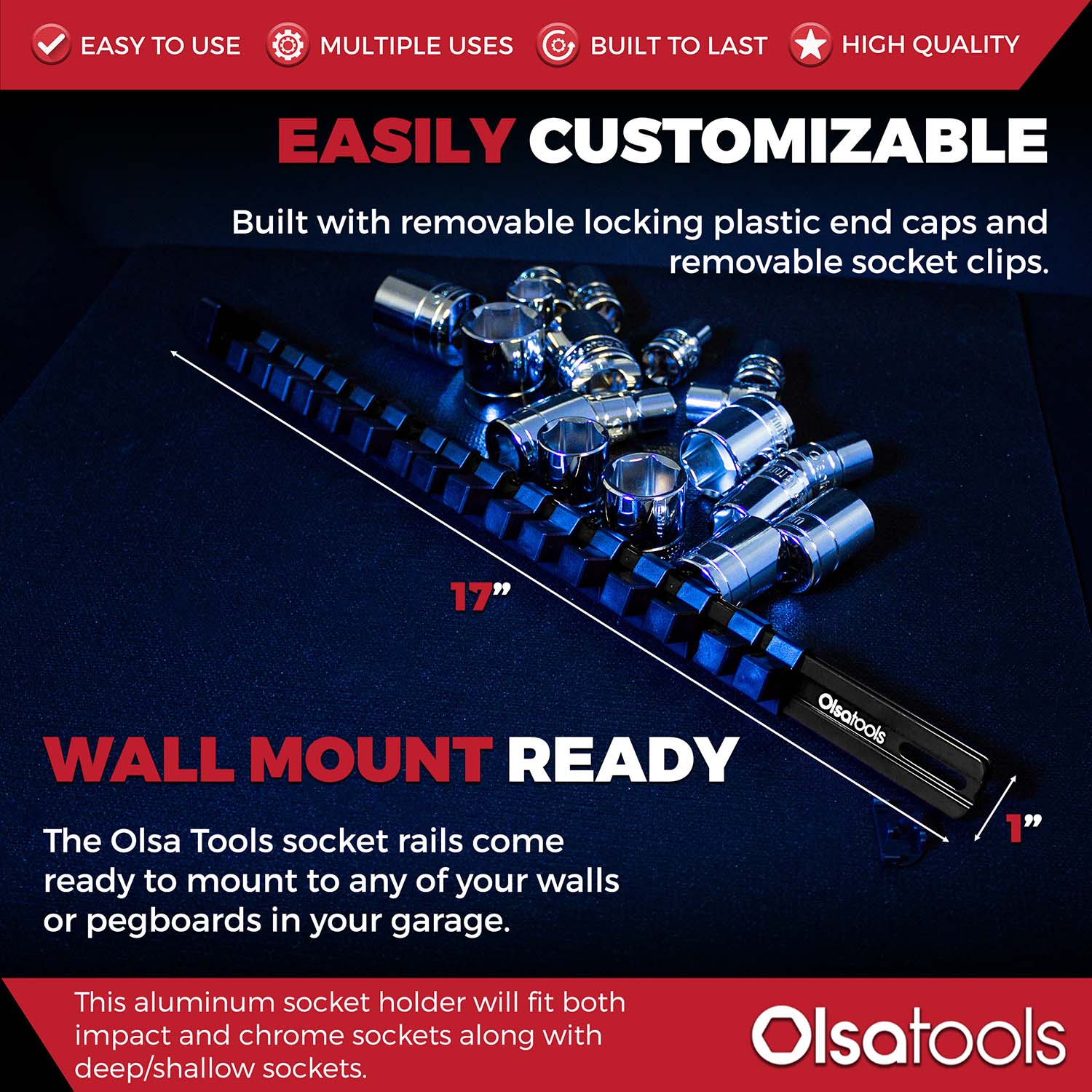 EASY TO USE MULTIPLE USES BUILT TO LAST HIGH QUALITY

EASILY CUSTOMIZABLE

Built with removable locking plastic end caps and removable socket clips.

17”

Olsatools

1”

WALL MOUNT READY

The Olsa Tools socket rails come ready to mount to any of your walls or pegboards in your garage.

This aluminum socket holder will fit both impact and chrome sockets along with deep/shallow sockets.

Olsatools