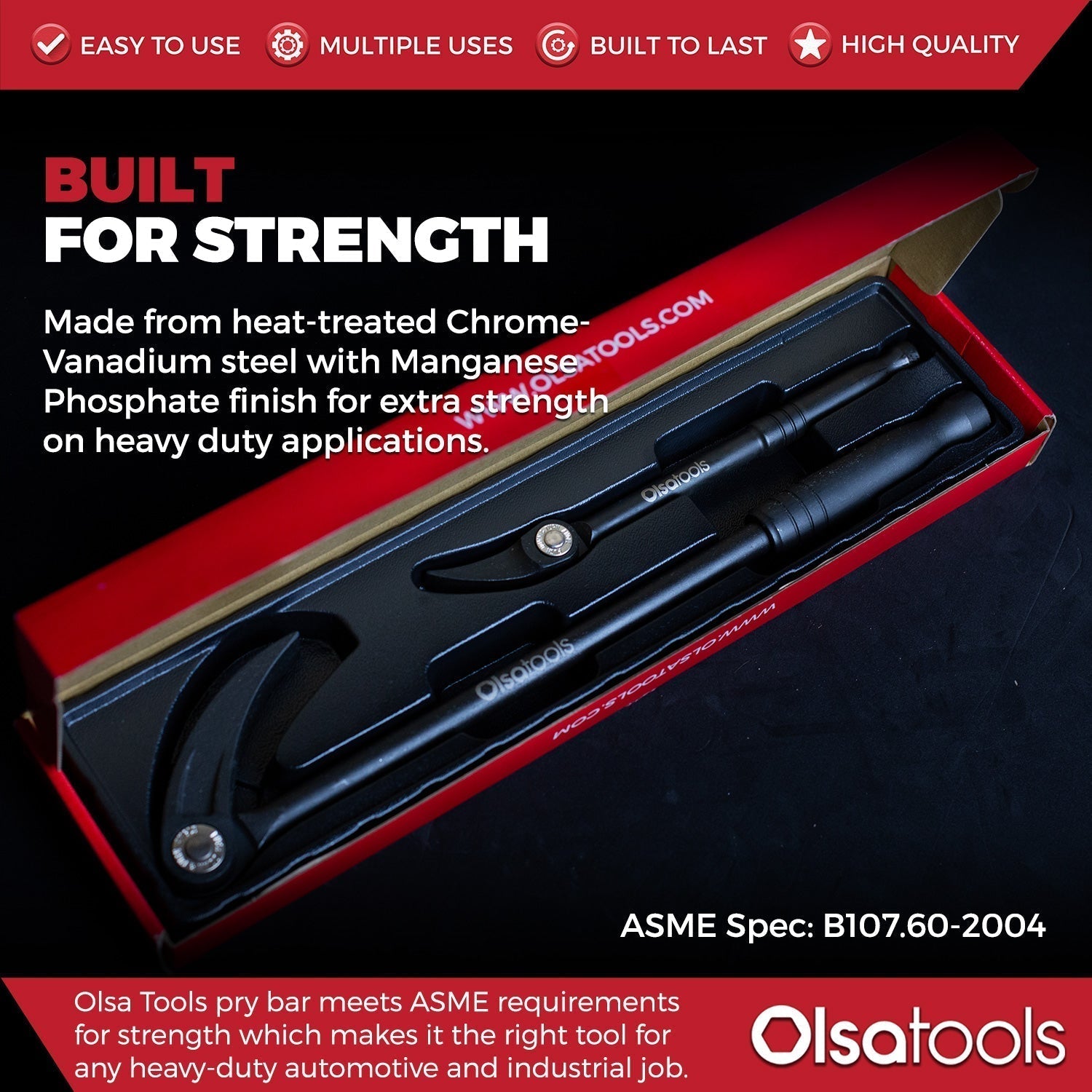 EASY TO USE MULTIPLE USES BUILT TO LAST HIGH QUALITY

BUILT
FOR STRENGTH

Made from heat-treated Chrome-Vanadium steel with Manganese Phosphate finish for extra strength on heavy duty applications.

WWW.OLSATOOLS.COM

Olsatools

Olsatools

WWW.OLSATOOLS.COM

ASME Spec: B107.60-2004

Olsa Tools pry bar meets ASME requirements for strength which makes it the right tool for any heavy-duty automotive and industrial job.

Olsatools