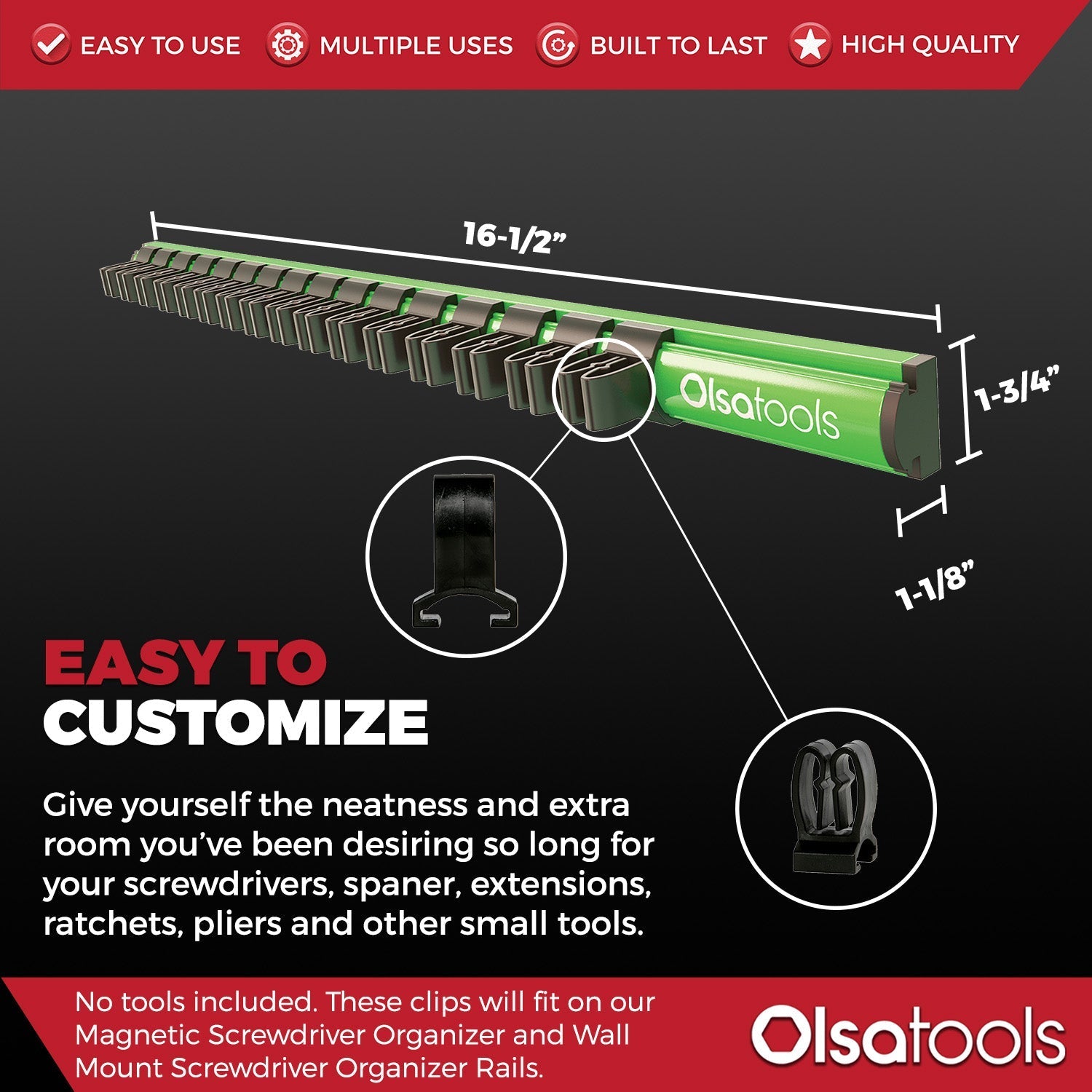 EASY TO USE MULTIPLE USES BUILT TO LAST HIGH QUALITY

16-1/2”

1-3/4”

1-1/8”

Olsatools

EASY TO CUSTOMIZE

Give yourself the neatness and extra room you’ve been desiring so long for your screwdrivers, spaner, extensions, ratchets, pliers and other small tools.

No tools included. These clips will fit on our Magnetic Screwdriver Organizer and Wall Mount Screwdriver Organizer Rails.

Olsatools