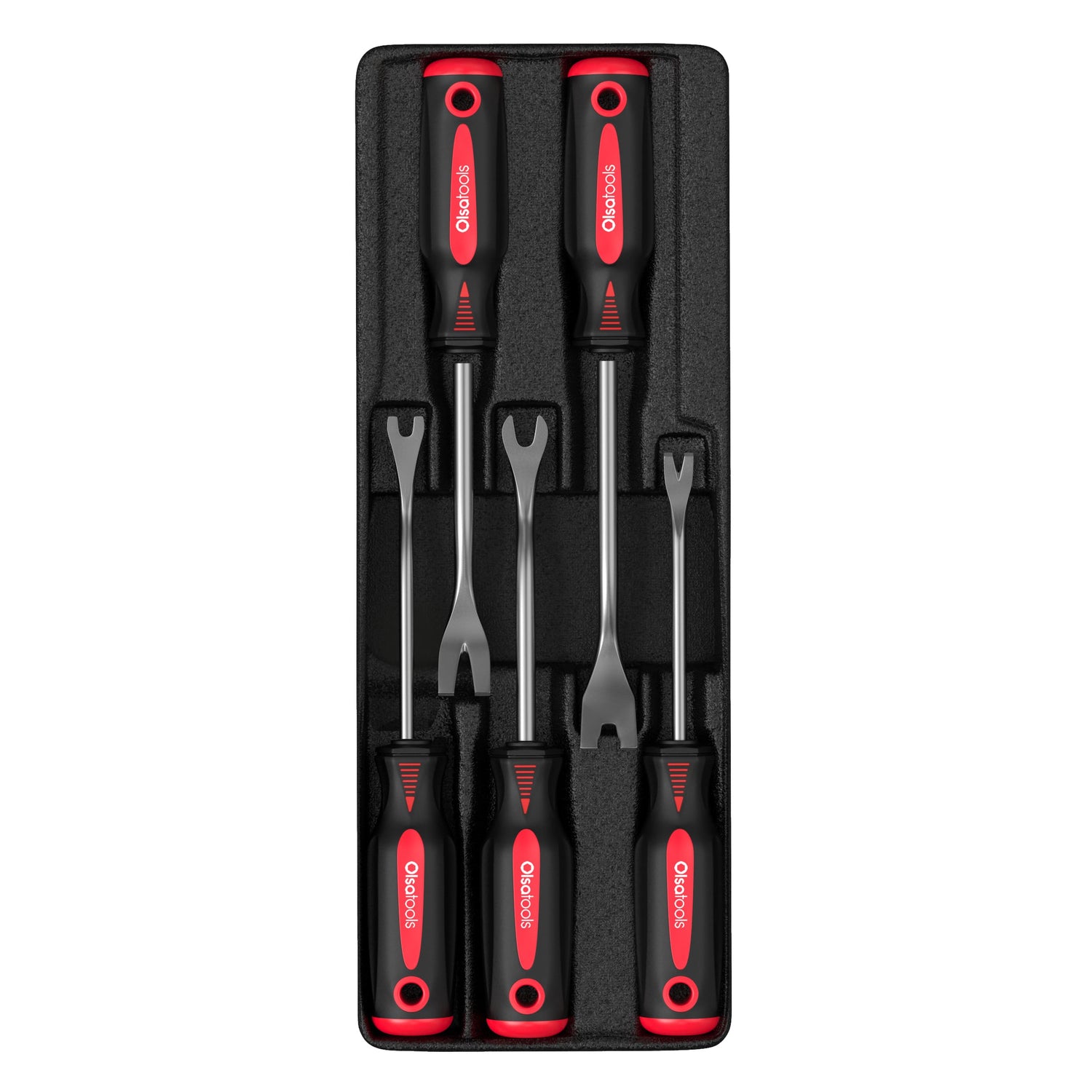 Olsatools
Olsatools
Olsatools
Olsatools
Olsatools