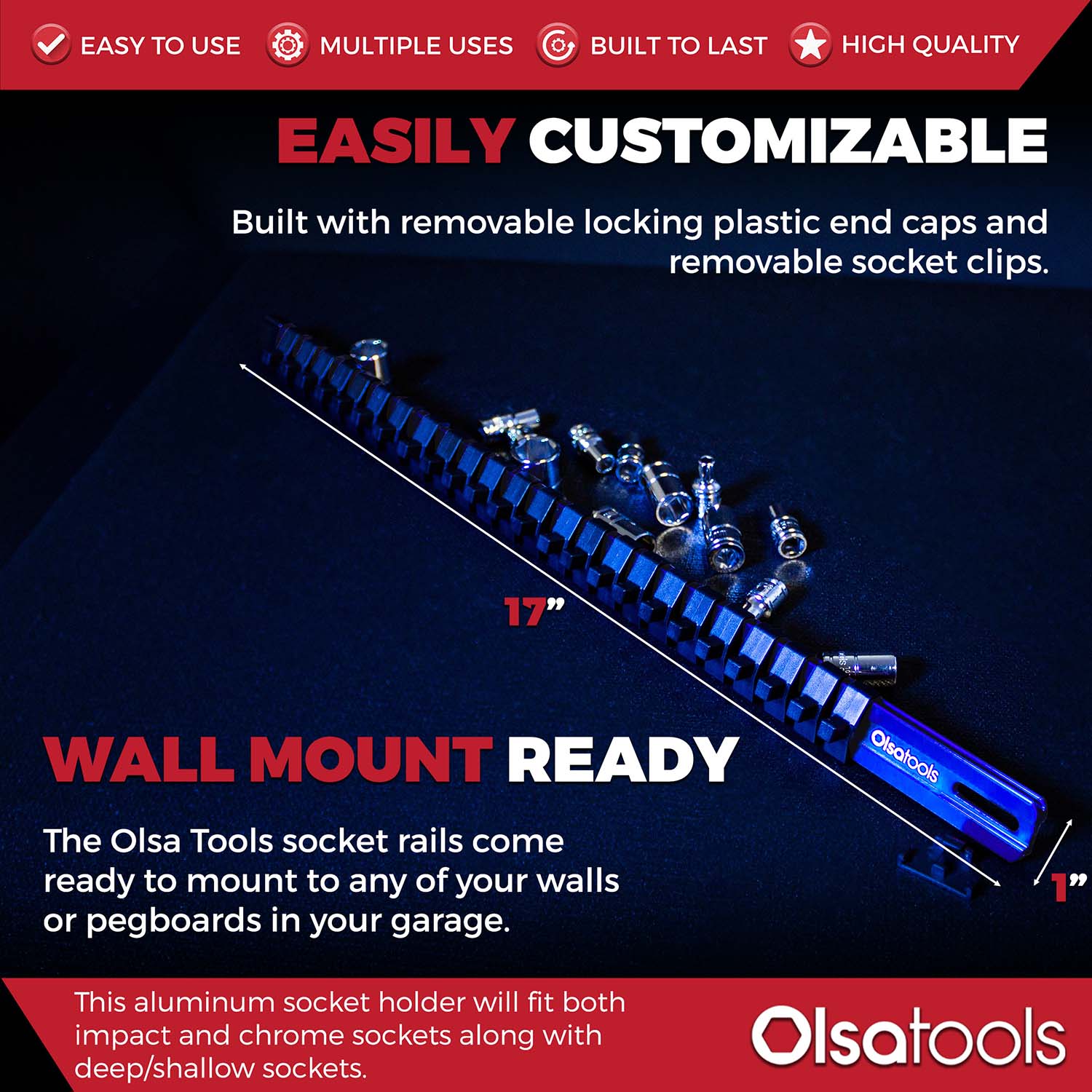 EASY TO USE MULTIPLE USES BUILT TO LAST HIGH QUALITY

EASILY CUSTOMIZABLE

Built with removable locking plastic end caps and removable socket clips.

17”

Olsatools

1”

WALL MOUNT READY

The Olsa Tools socket rails come ready to mount to any of your walls or pegboards in your garage.

This aluminum socket holder will fit both impact and chrome sockets along with deep/shallow sockets.

Olsatools