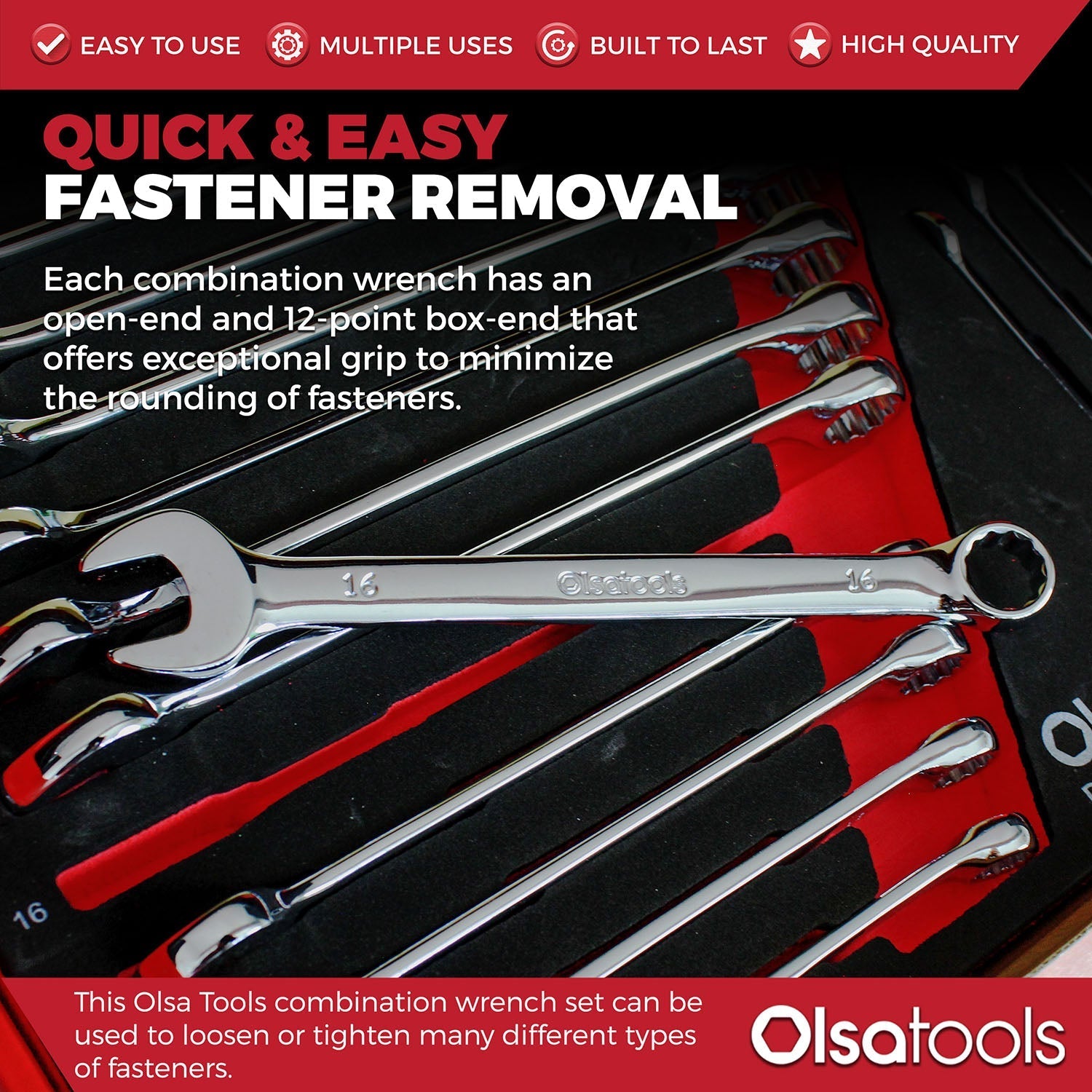 EASY TO USE MULTIPLE USES BUILT TO LAST HIGH QUALITY

QUICK & EASY
FASTENER REMOVAL

Each combination wrench has an open-end and 12-point box-end that offers exceptional grip to minimize the rounding of fasteners.

16 Olsatools 16

16

This Olsa Tools combination wrench set can be used to loosen or tighten many different types of fasteners.

Olsatools