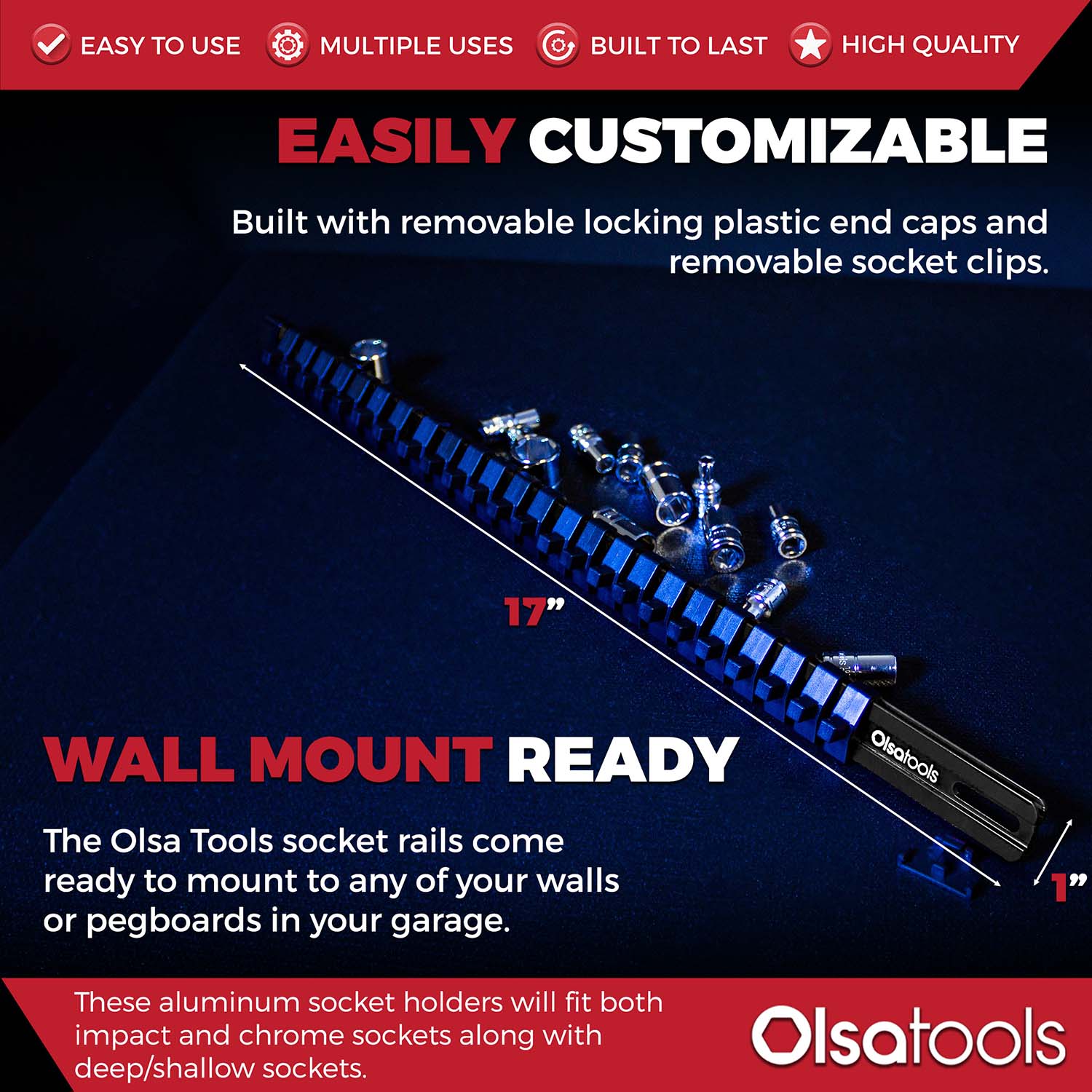 EASY TO USE MULTIPLE USES BUILT TO LAST HIGH QUALITY

EASILY CUSTOMIZABLE

Built with removable locking plastic end caps and removable socket clips.

17”

Olsatools

1”

WALL MOUNT READY

The Olsa Tools socket rails come ready to mount to any of your walls or pegboards in your garage.

These aluminum socket holders will fit both impact and chrome sockets along with deep/shallow sockets.

Olsatools