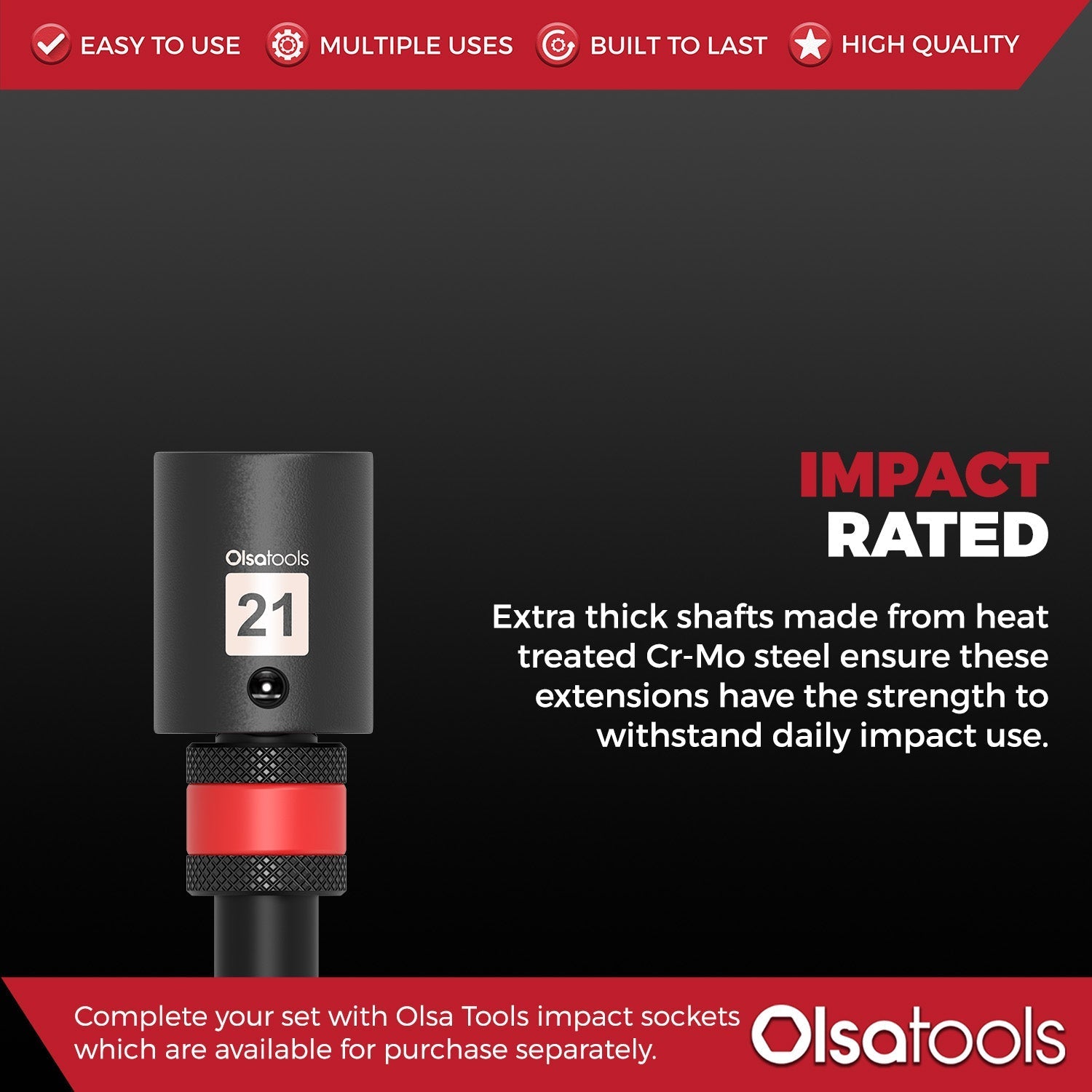 EASY TO USE MULTIPLE USES BUILT TO LAST HIGH QUALITY

Olsatools
21

IMPACT RATED

Extra thick shafts made from heat treated Cr-Mo steel ensure these extensions have the strength to withstand daily impact use.

Complete your set with Olsa Tools impact sockets which are available for purchase separately.

Olsatools