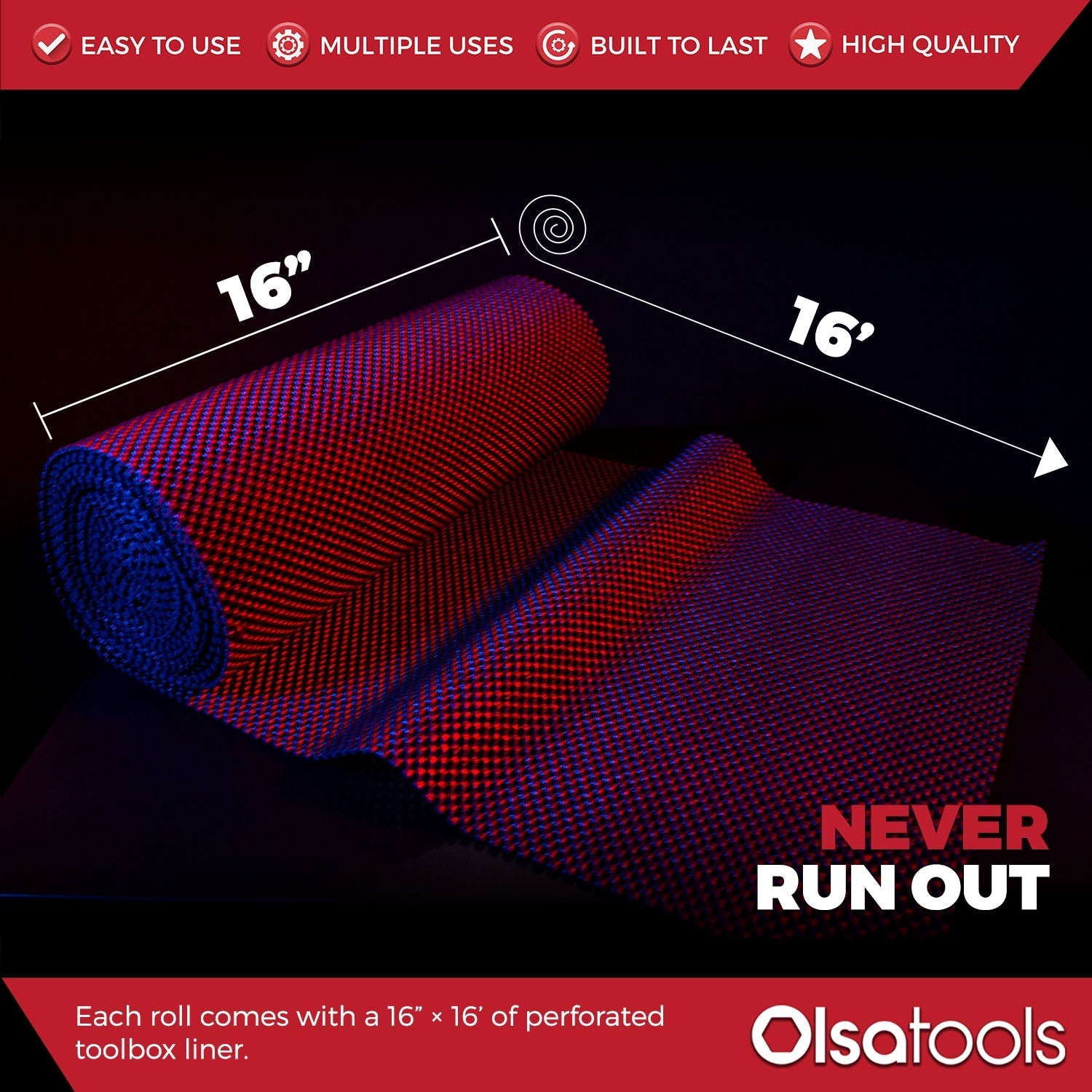 EASY TO USE MULTIPLE USES BUILT TO LAST HIGH QUALITY

16”

16’

NEVER RUN OUT

Each roll comes with a 16” × 16’ of perforated toolbox liner.

Olsatools