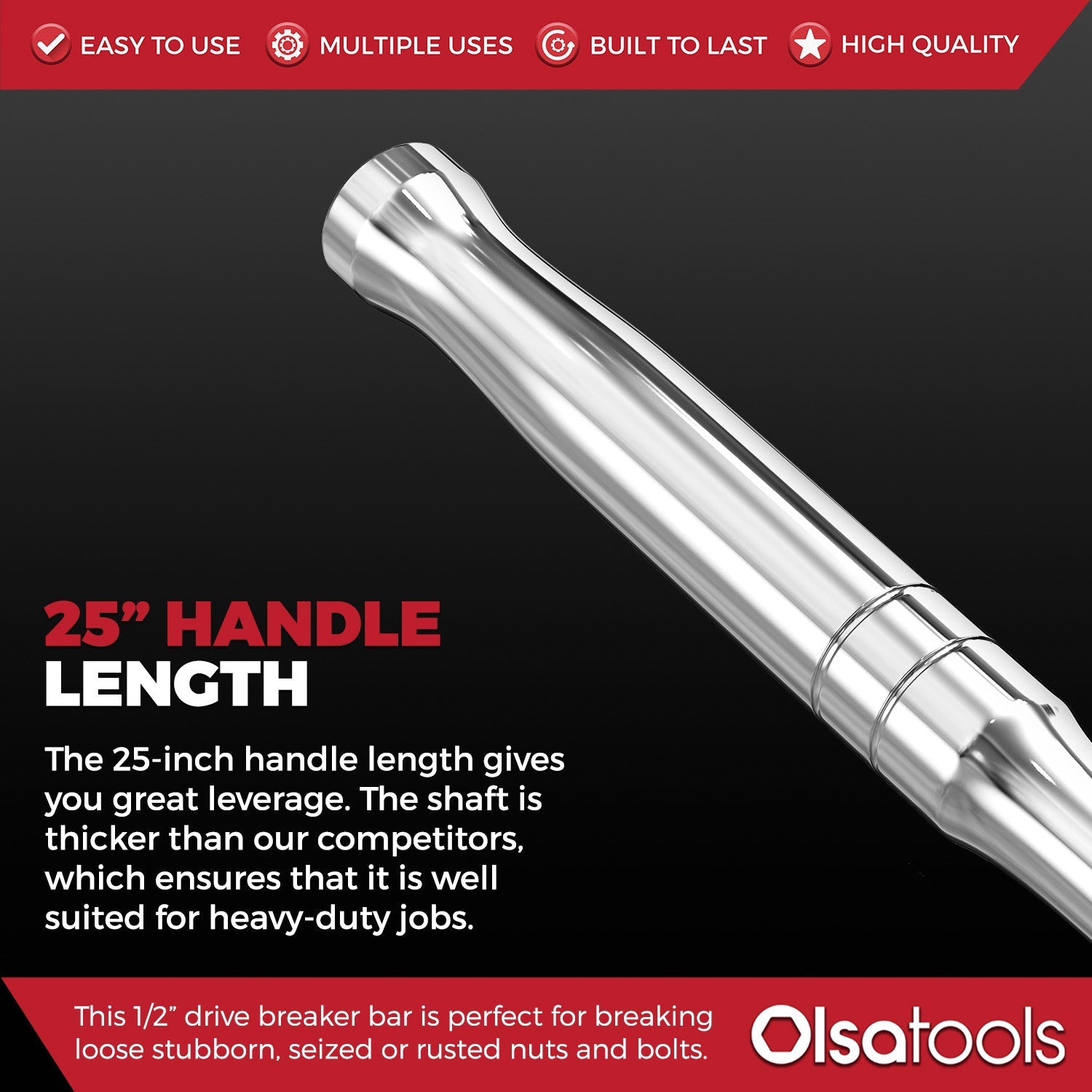 EASY TO USE MULTIPLE USES BUILT TO LAST HIGH QUALITY

25” HANDLE LENGTH

The 25-inch handle length gives you great leverage. The shaft is thicker than our competitors, which ensures that it is well suited for heavy-duty jobs.

This 1/2” drive breaker bar is perfect for breaking loose stubborn, seized or rusted nuts and bolts.

Olsatools