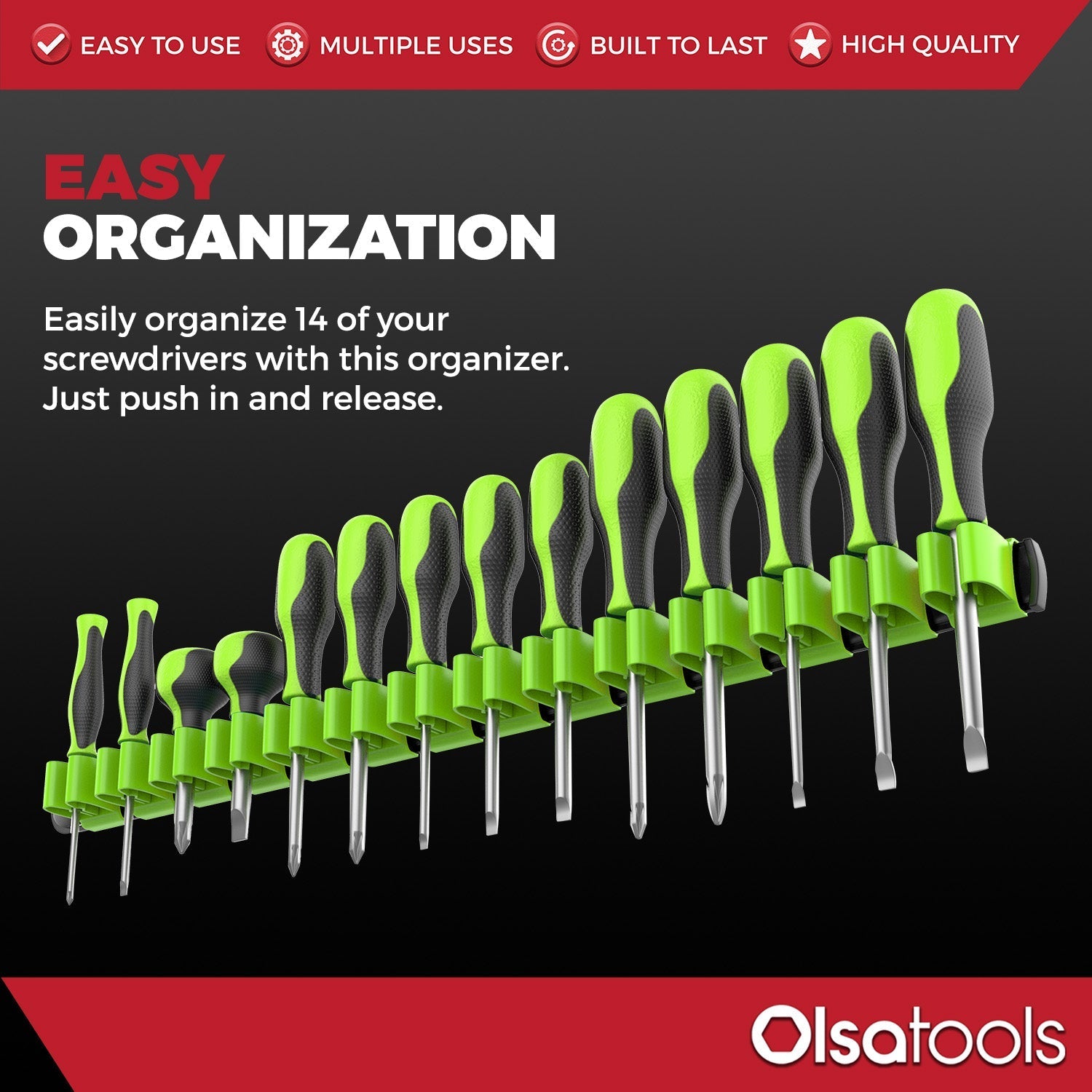 EASY TO USE MULTIPLE USES BUILT TO LAST HIGH QUALITY

EASY
ORGANIZATION

Easily organize 14 of your screwdrivers with this organizer. Just push in and release.

Olsatools