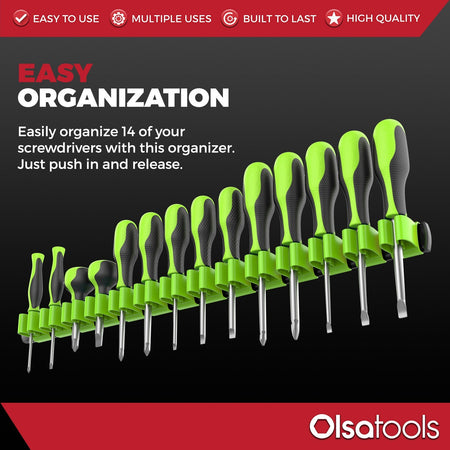 EASY TO USE MULTIPLE USES BUILT TO LAST HIGH QUALITY

EASY
ORGANIZATION

Easily organize 14 of your screwdrivers with this organizer. Just push in and release.

Olsatools