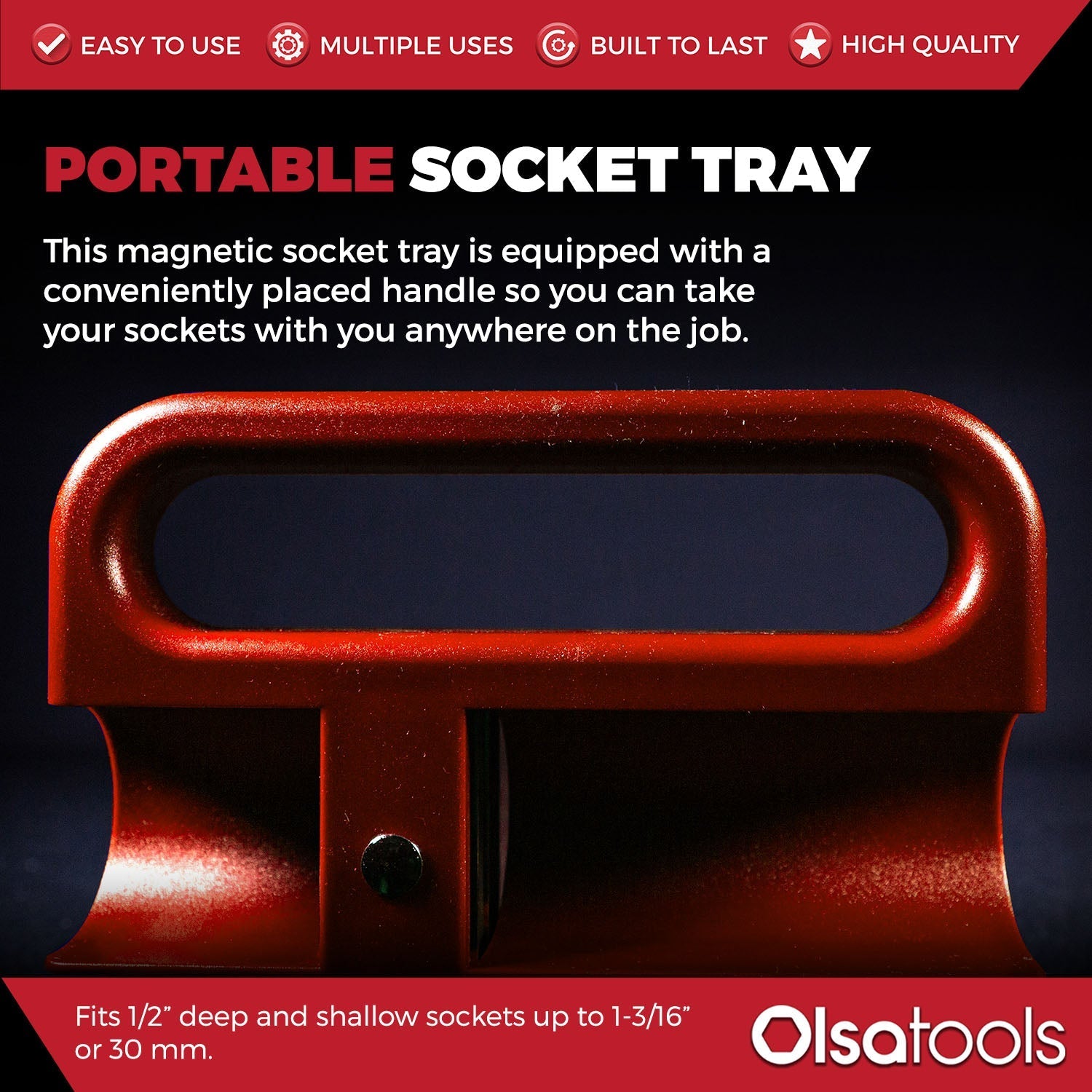 EASY TO USE MULTIPLE USES BUILT TO LAST HIGH QUALITY

PORTABLE SOCKET TRAY

This magnetic socket tray is equipped with a conveniently placed handle so you can take your sockets with you anywhere on the job.

Fits 1/2” deep and shallow sockets up to 1-3/16” or 30 mm.

Olsatools