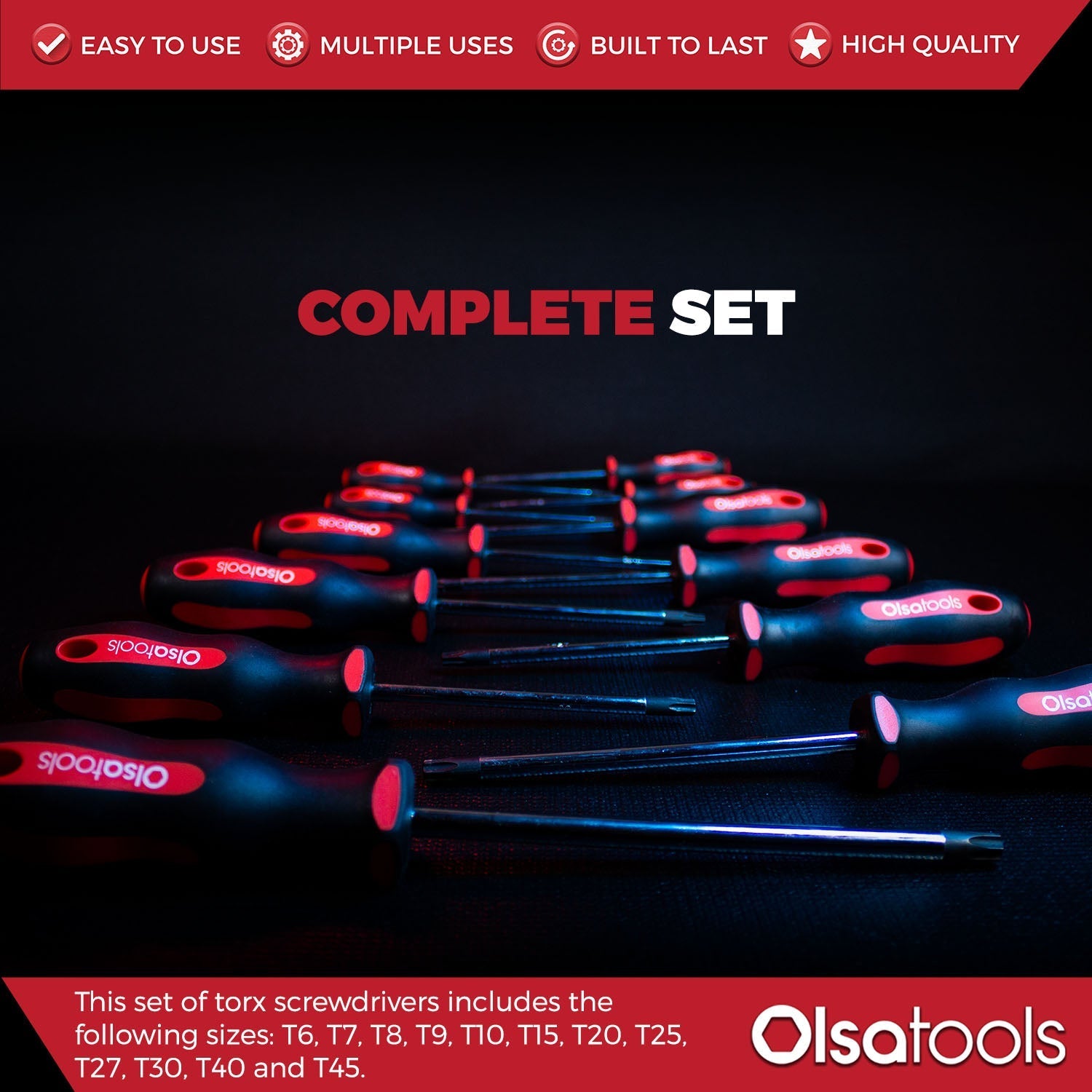 EASY TO USE MULTIPLE USES BUILT TO LAST HIGH QUALITY

COMPLETE SET

Olsatools Olsatools Olsatools Olsatools Olsatools Olsatools Olsatools Olsa

This set of torx screwdrivers includes the following sizes: T6, T7, T8, T9, T10, T15, T20, T25, T27, T30, T40 and T45.

Olsatools