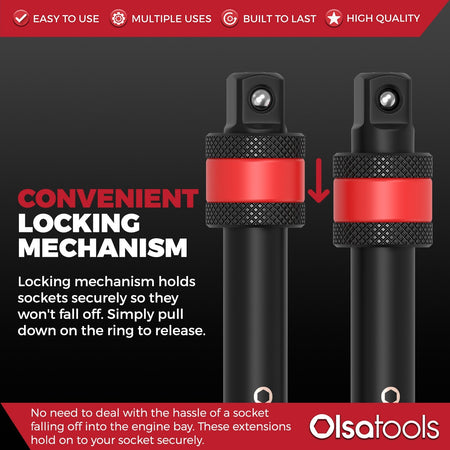 EASY TO USE MULTIPLE USES BUILT TO LAST HIGH QUALITY

CONVENIENT LOCKING MECHANISM

Locking mechanism holds sockets securely so they won't fall off. Simply pull down on the ring to release.

No need to deal with the hassle of a socket falling off into the engine bay. These extensions hold on to your socket securely.

Olsatools