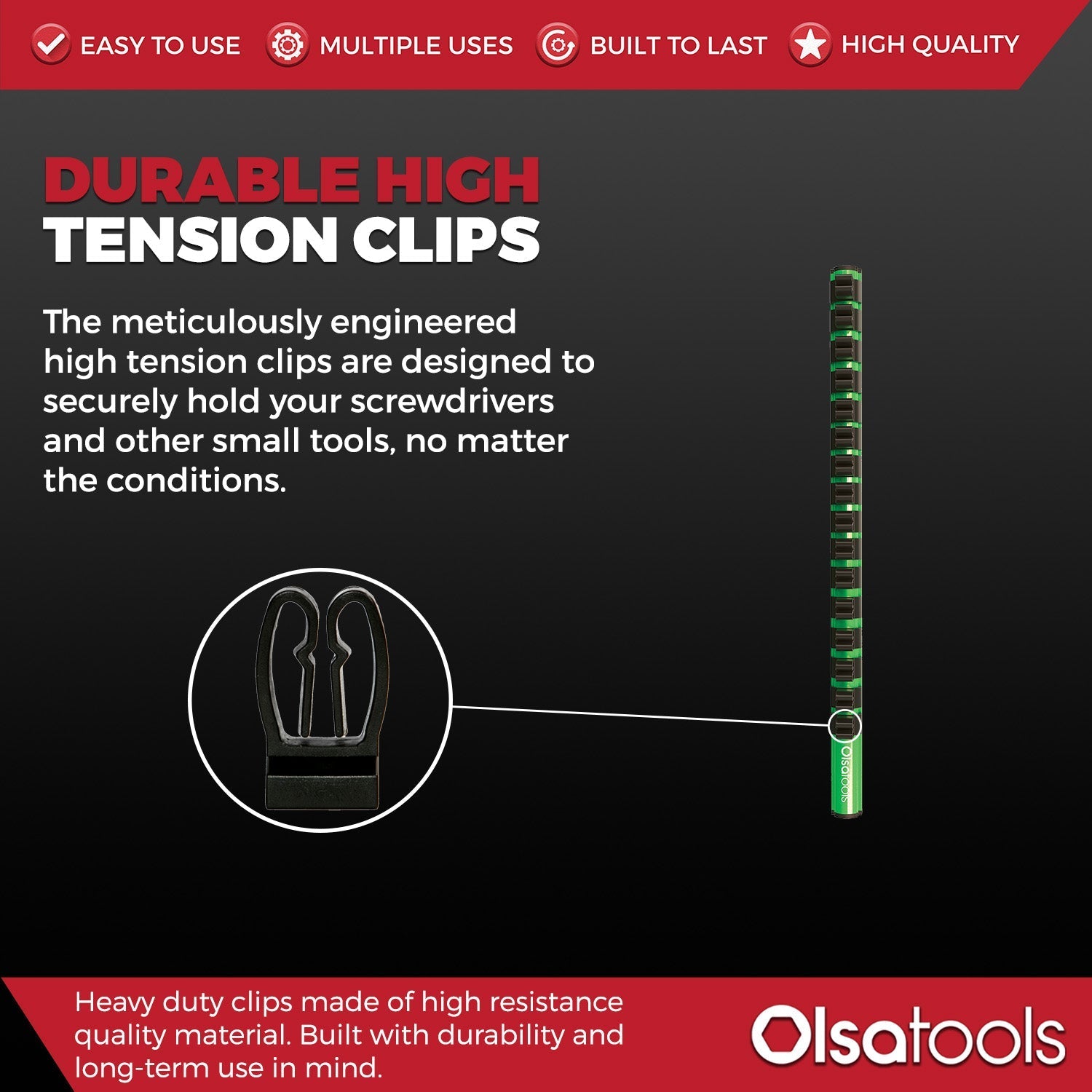 EASY TO USE MULTIPLE USES BUILT TO LAST HIGH QUALITY

DURABLE HIGH TENSION CLIPS

The meticulously engineered high tension clips are designed to securely hold your screwdrivers and other small tools, no matter the conditions.

Olsatools

Heavy duty clips made of high resistance quality material. Built with durability and long-term use in mind.

Olsatools