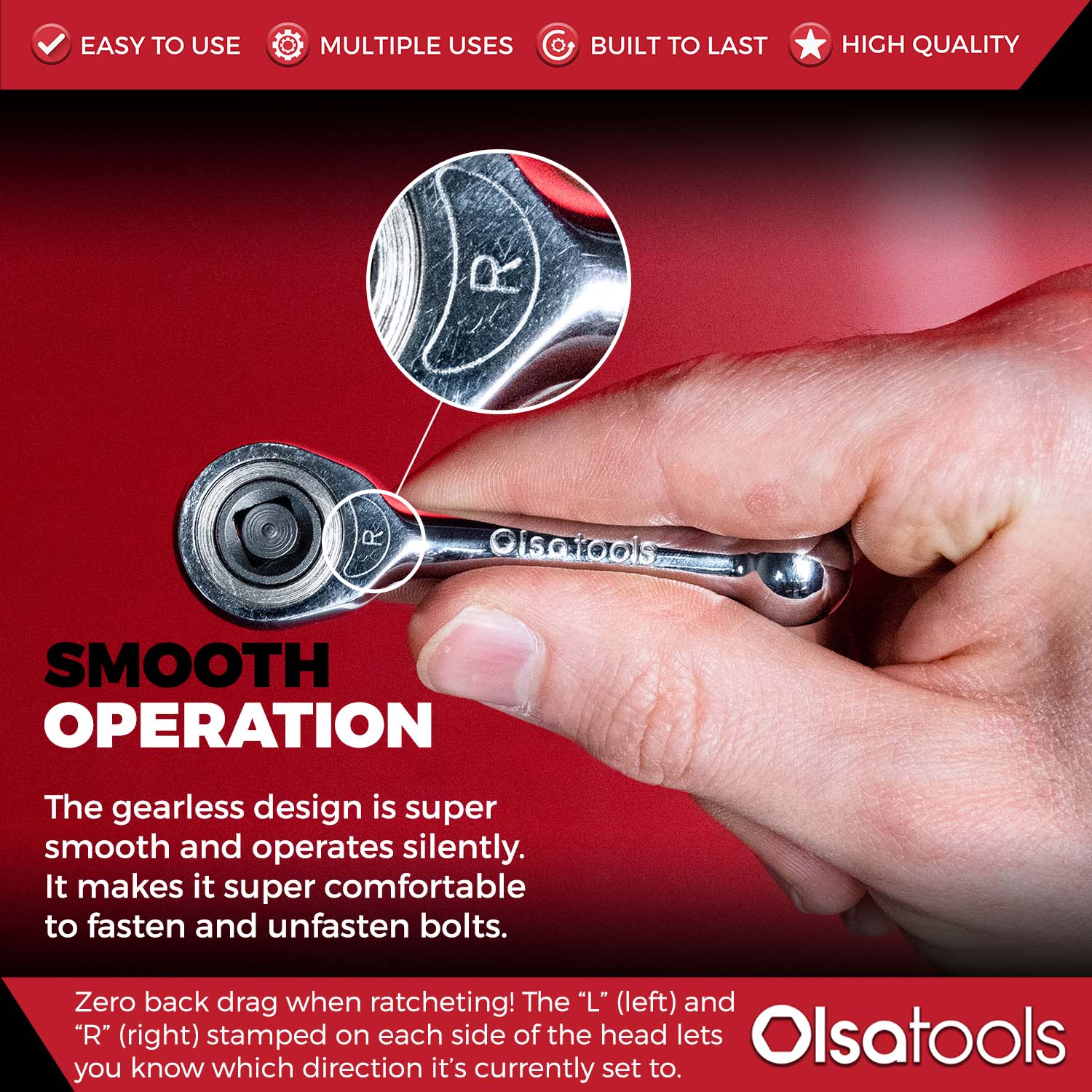 EASY TO USE MULTIPLE USES BUILT TO LAST HIGH QUALITY

R

R

Olsatools

SMOOTH OPERATION

The gearless design is super smooth and operates silently. It makes it super comfortable to fasten and unfasten bolts.

Zero back drag when ratcheting! The “L” (left) and “R” (right) stamped on each side of the head lets you know which direction it’s currently set to.

Olsatools