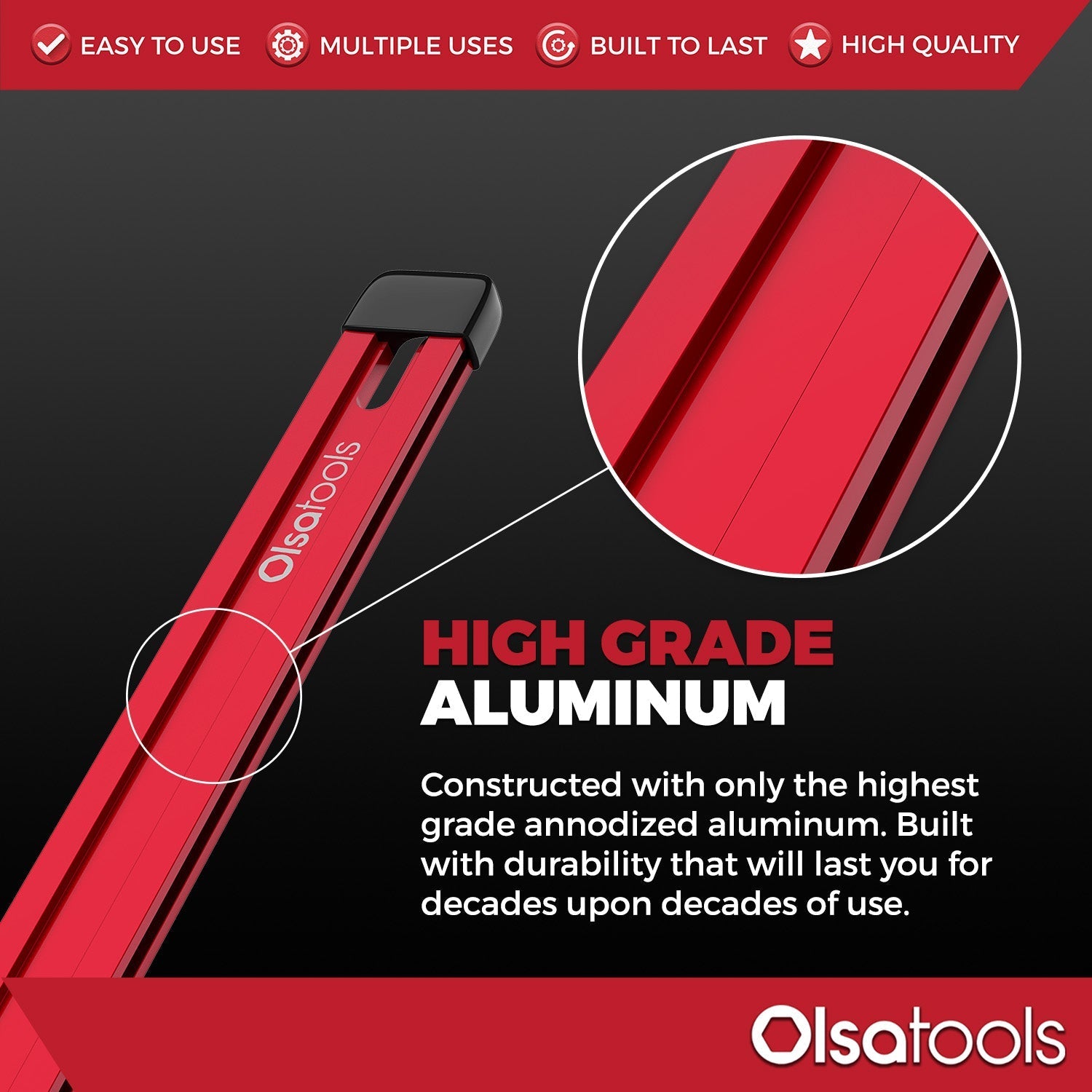 EASY TO USE MULTIPLE USES BUILT TO LAST HIGH QUALITY

Olsatools

HIGH GRADE ALUMINUM

Constructed with only the highest grade annodized aluminum. Built with durability that will last you for decades upon decades of use.

Olsatools