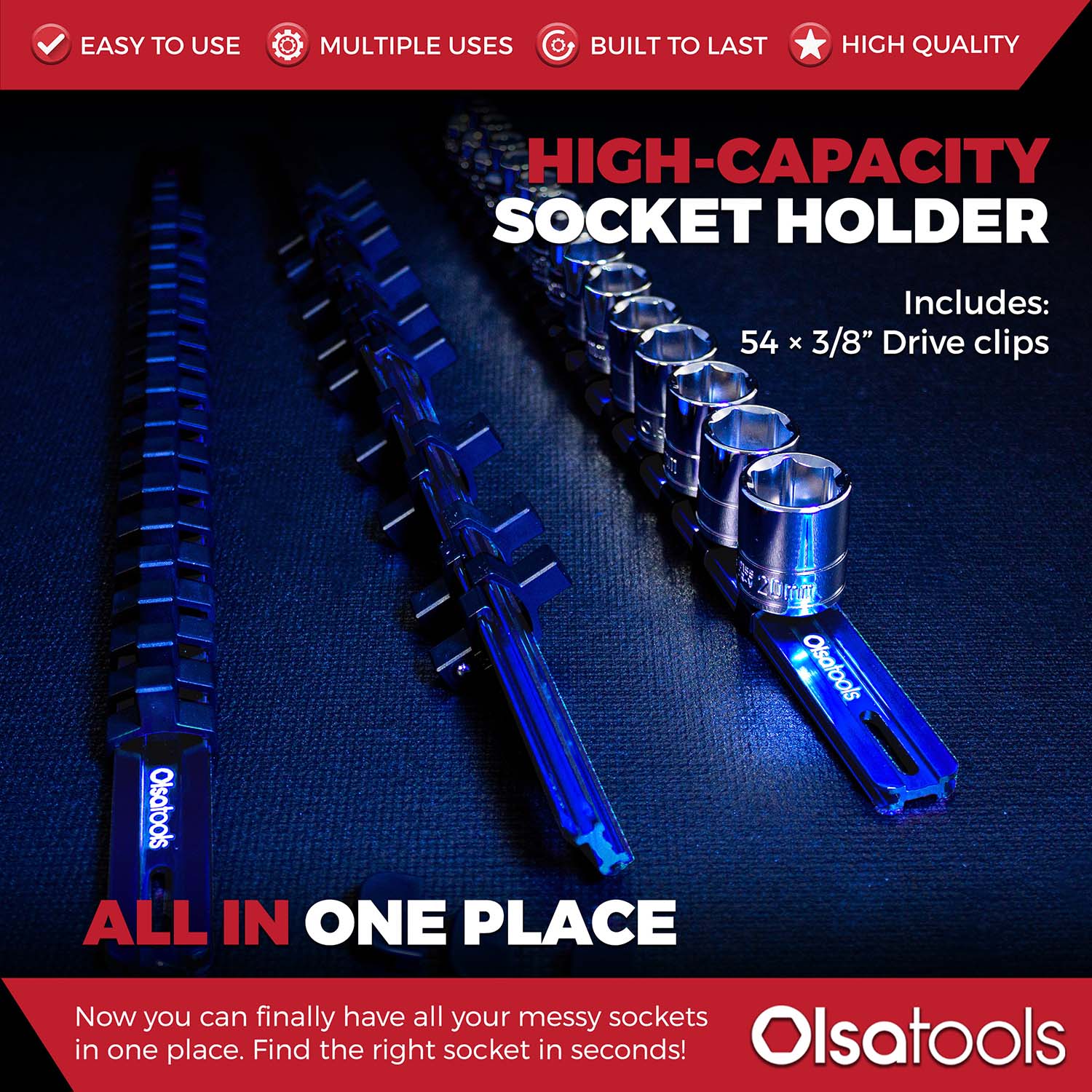 EASY TO USE MULTIPLE USES BUILT TO LAST HIGH QUALITY

HIGH-CAPACITY SOCKET HOLDER

Includes:
54 × 3/8” Drive clips

20mm

Olsatools

Olsatools

ALL IN ONE PLACE

Now you can finally have all your messy sockets in one place. Find the right socket in seconds!

Olsatools