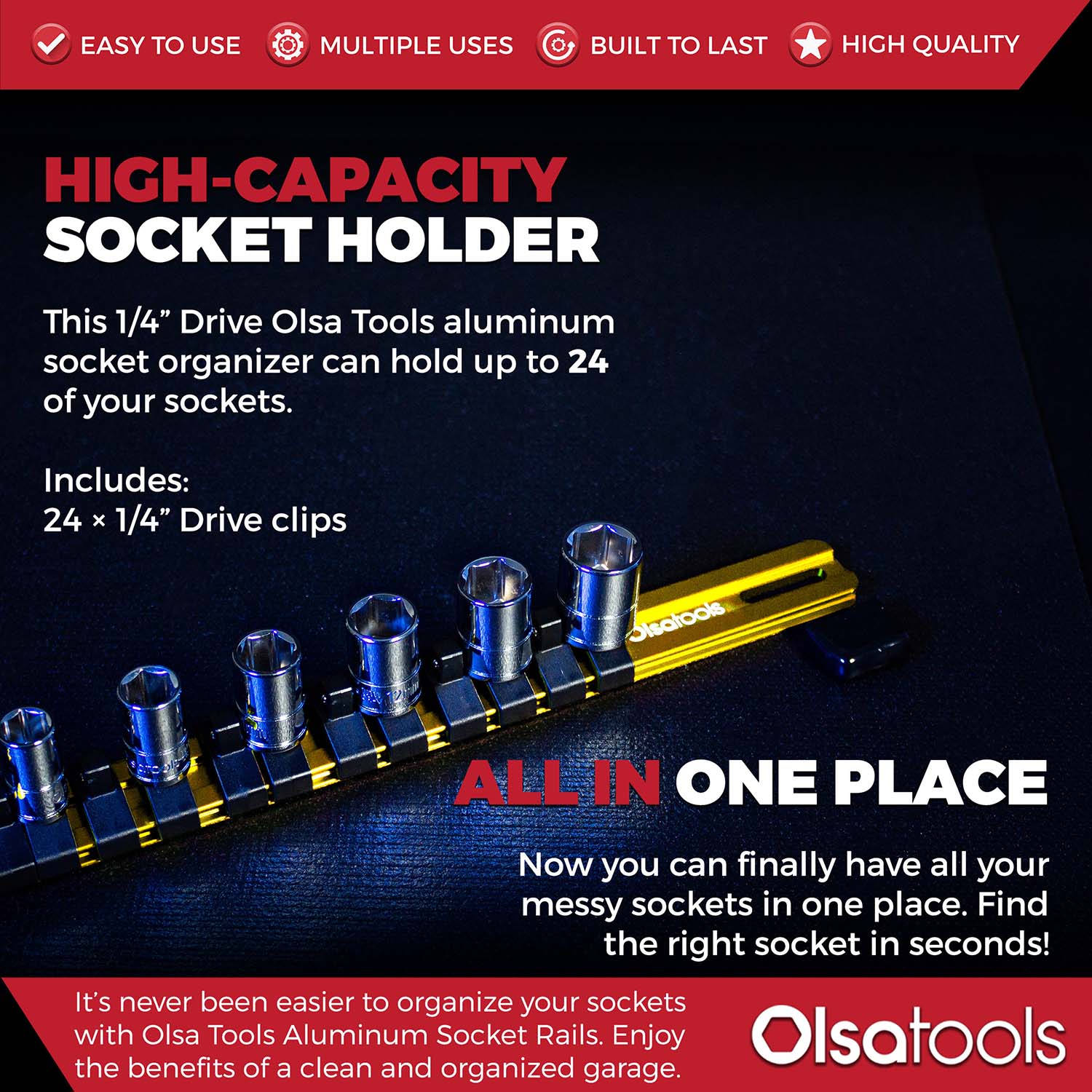 EASY TO USE MULTIPLE USES BUILT TO LAST HIGH QUALITY

HIGH-CAPACITY SOCKET HOLDER

This 1/4” Drive Olsa Tools aluminum socket organizer can hold up to 24 of your sockets.

Includes:
24 × 1/4” Drive clips

Olsatools

ALL IN ONE PLACE

Now you can finally have all your messy sockets in one place. Find the right socket in seconds!

It’s never been easier to organize your sockets with Olsa Tools Aluminum Socket Rails. Enjoy the benefits of a clean and organized garage.

Olsatools