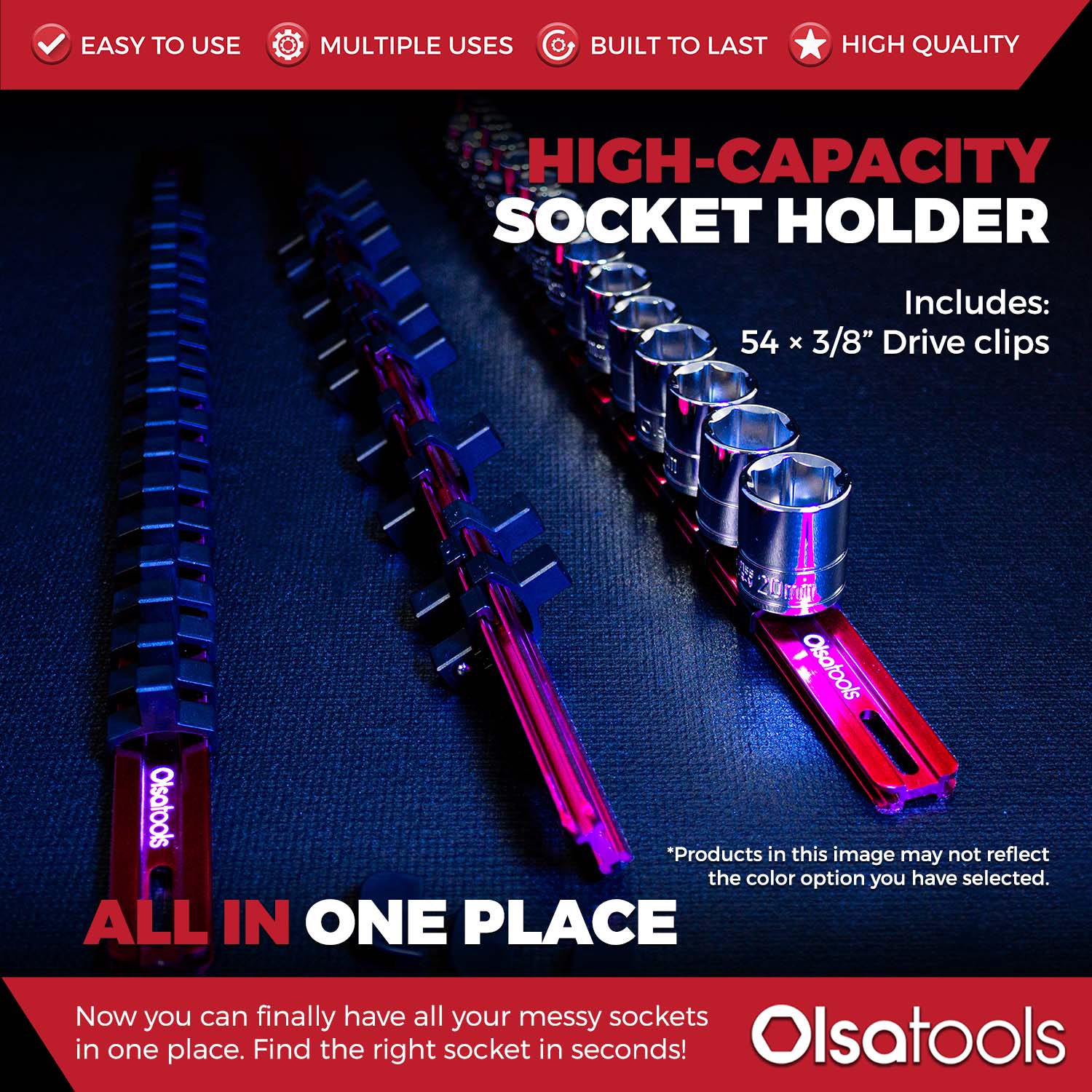 EASY TO USE MULTIPLE USES BUILT TO LAST HIGH QUALITY

HIGH-CAPACITY SOCKET HOLDER

Includes:
54 × 3/8” Drive clips

20mm

Olsatools

Olsatools

*Products in this image may not reflect the color option you have selected.

ALL IN ONE PLACE

Now you can finally have all your messy sockets in one place. Find the right socket in seconds!

Olsatools