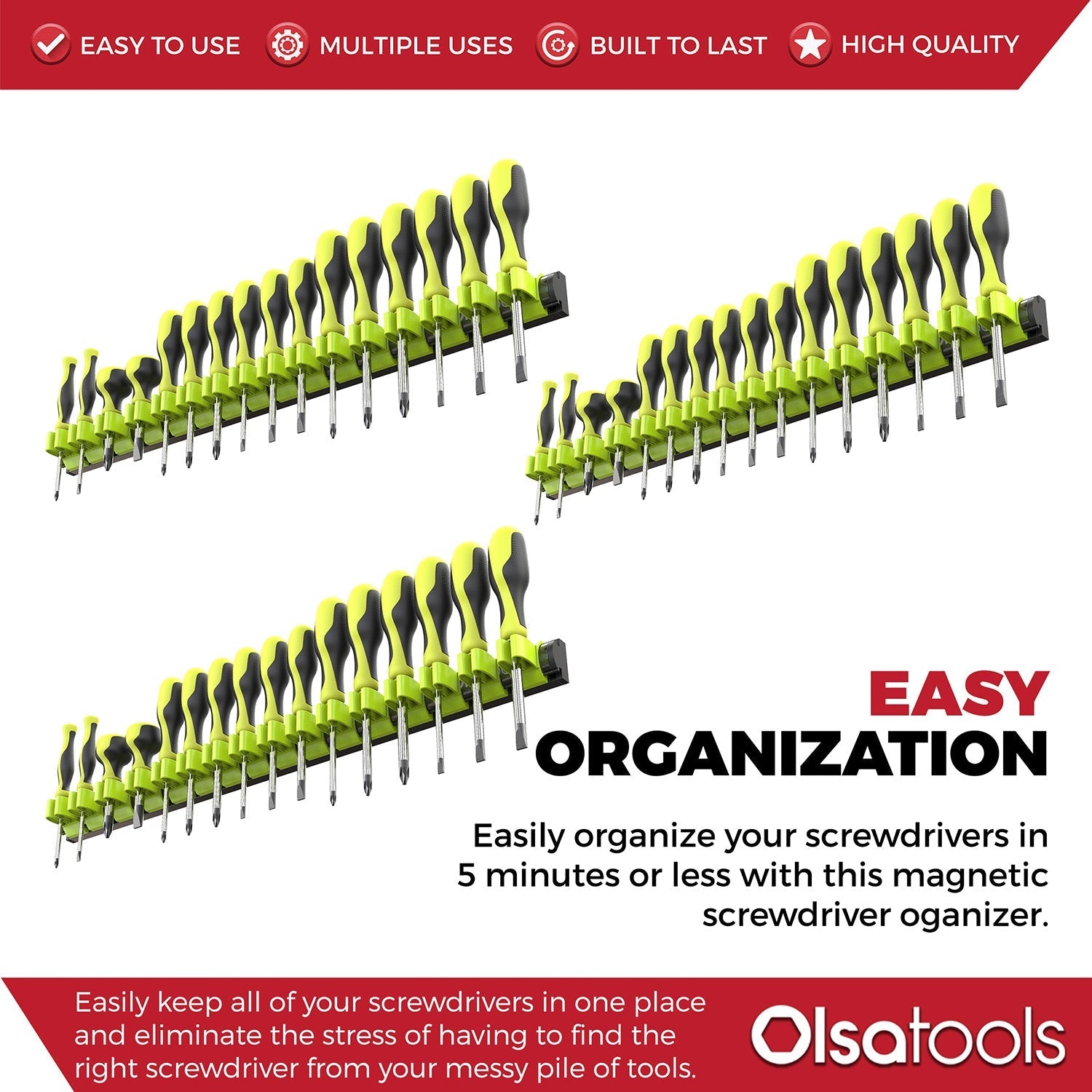 EASY TO USE MULTIPLE USES BUILT TO LAST HIGH QUALITY

EASY ORGANIZATION

Easily organize your screwdrivers in 5 minutes or less with this magnetic screwdriver oganizer.

Easily keep all of your screwdrivers in one place and eliminate the stress of having to find the right screwdriver from your messy pile of tools.

Olsatools