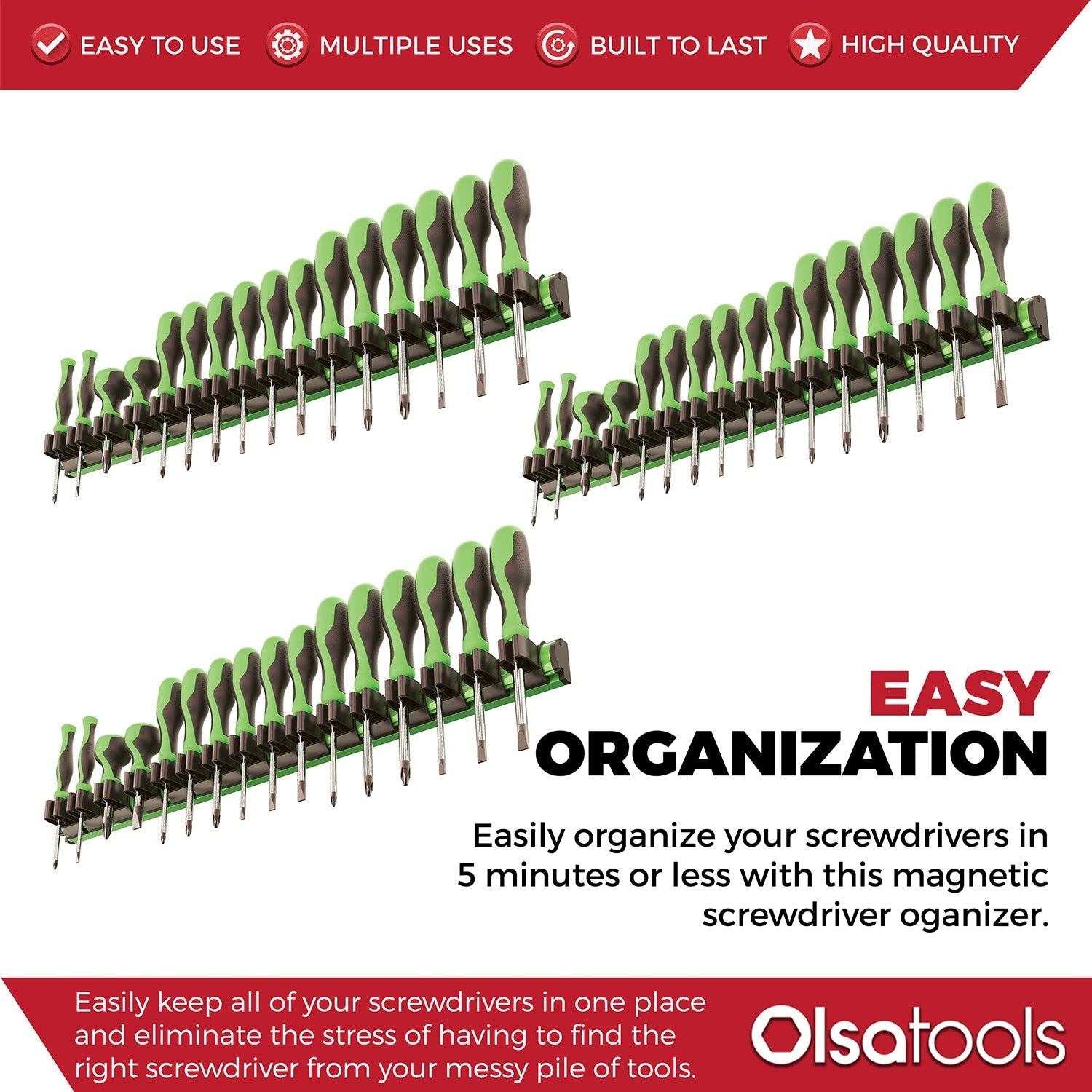 EASY TO USE MULTIPLE USES BUILT TO LAST HIGH QUALITY

EASY ORGANIZATION

Easily organize your screwdrivers in 5 minutes or less with this magnetic screwdriver oganizer.

Easily keep all of your screwdrivers in one place and eliminate the stress of having to find the right screwdriver from your messy pile of tools.

Olsatools