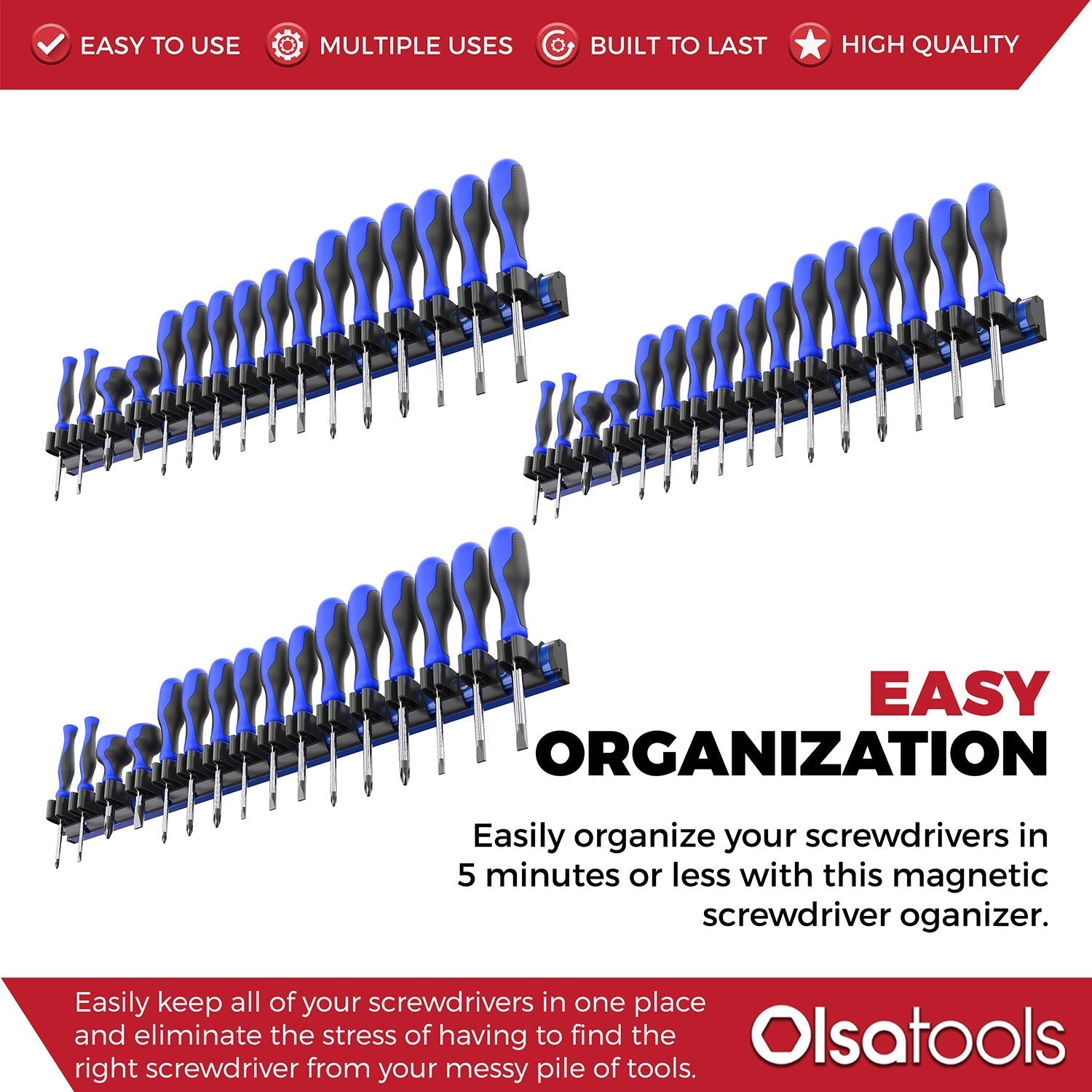 EASY TO USE MULTIPLE USES BUILT TO LAST HIGH QUALITY

EASY ORGANIZATION

Easily organize your screwdrivers in 5 minutes or less with this magnetic screwdriver oganizer.

Easily keep all of your screwdrivers in one place and eliminate the stress of having to find the right screwdriver from your messy pile of tools.

Olsatools