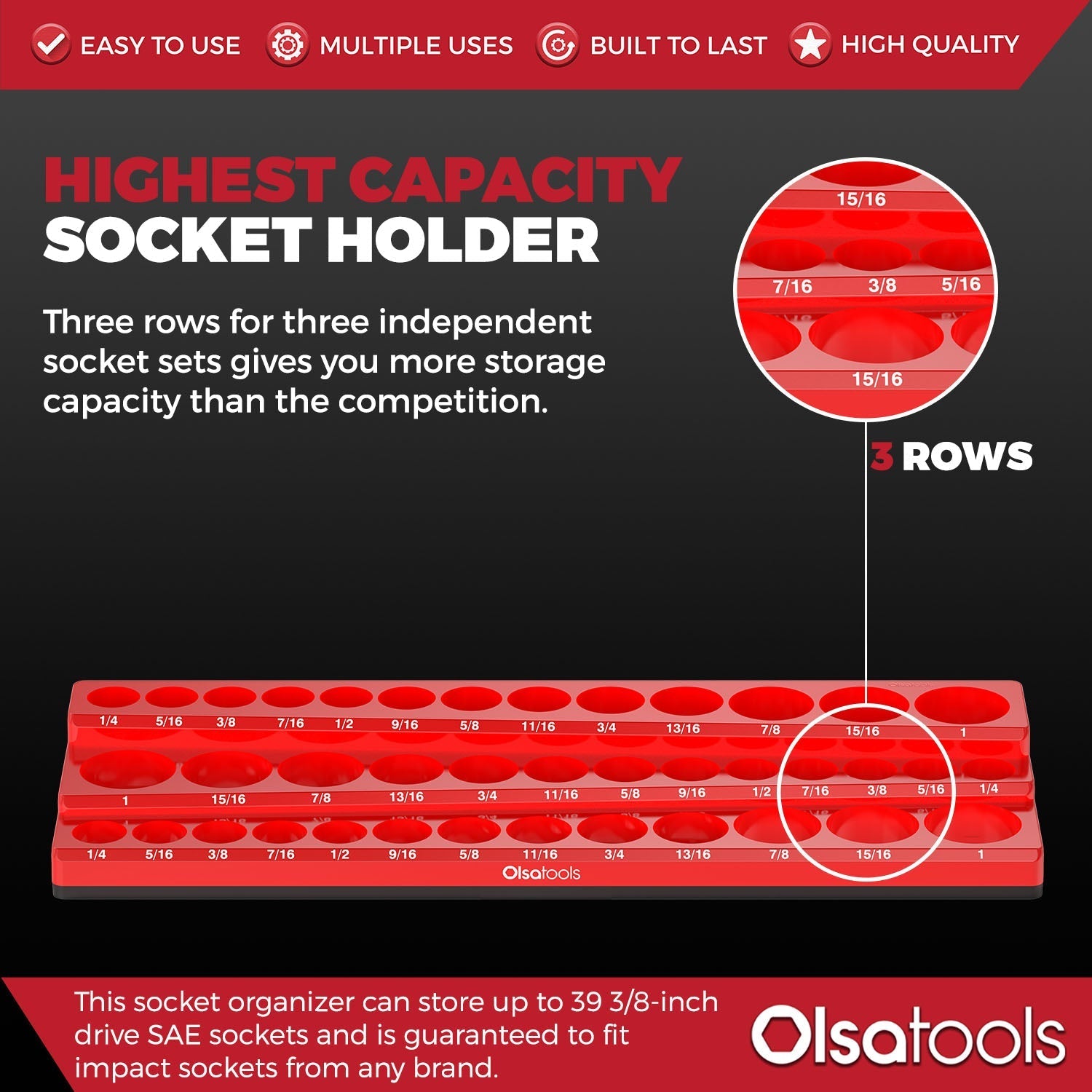 EASY TO USE MULTIPLE USES BUILT TO LAST HIGH QUALITY

HIGHEST CAPACITY SOCKET HOLDER

Three rows for three independent socket sets gives you more storage capacity than the competition.

15/16
7/16 3/8 5/16
15/16

3 ROWS

Olsatools
1/4 5/16 3/8 7/16 1/2 9/16 5/8 11/16 3/4 13/16 7/8 15/16 1
1 15/16 7/8 13/16 3/4 11/16 5/8 9/16 1/2 7/16 3/8 5/16 1/4
1/4 5/16 3/8 7/16 1/2 9/16 5/8 11/16 3/4 13/16 7/8 15/16 1
Olsatools

This socket organizer can store up to 39 3/8-inch drive SAE sockets and is guaranteed to fit impact sockets from any brand.

Olsatools